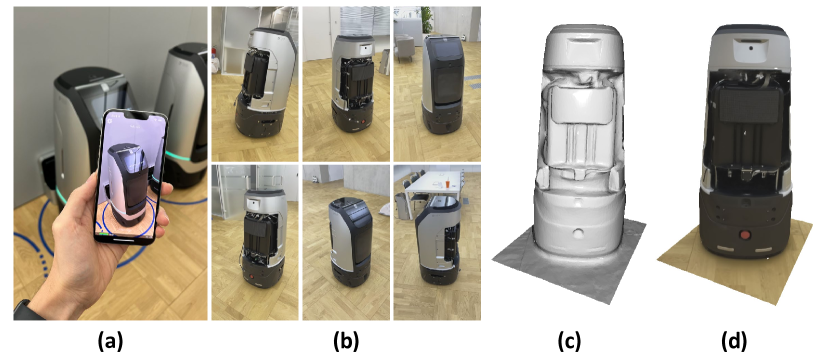 (a) (b) (c) (d)