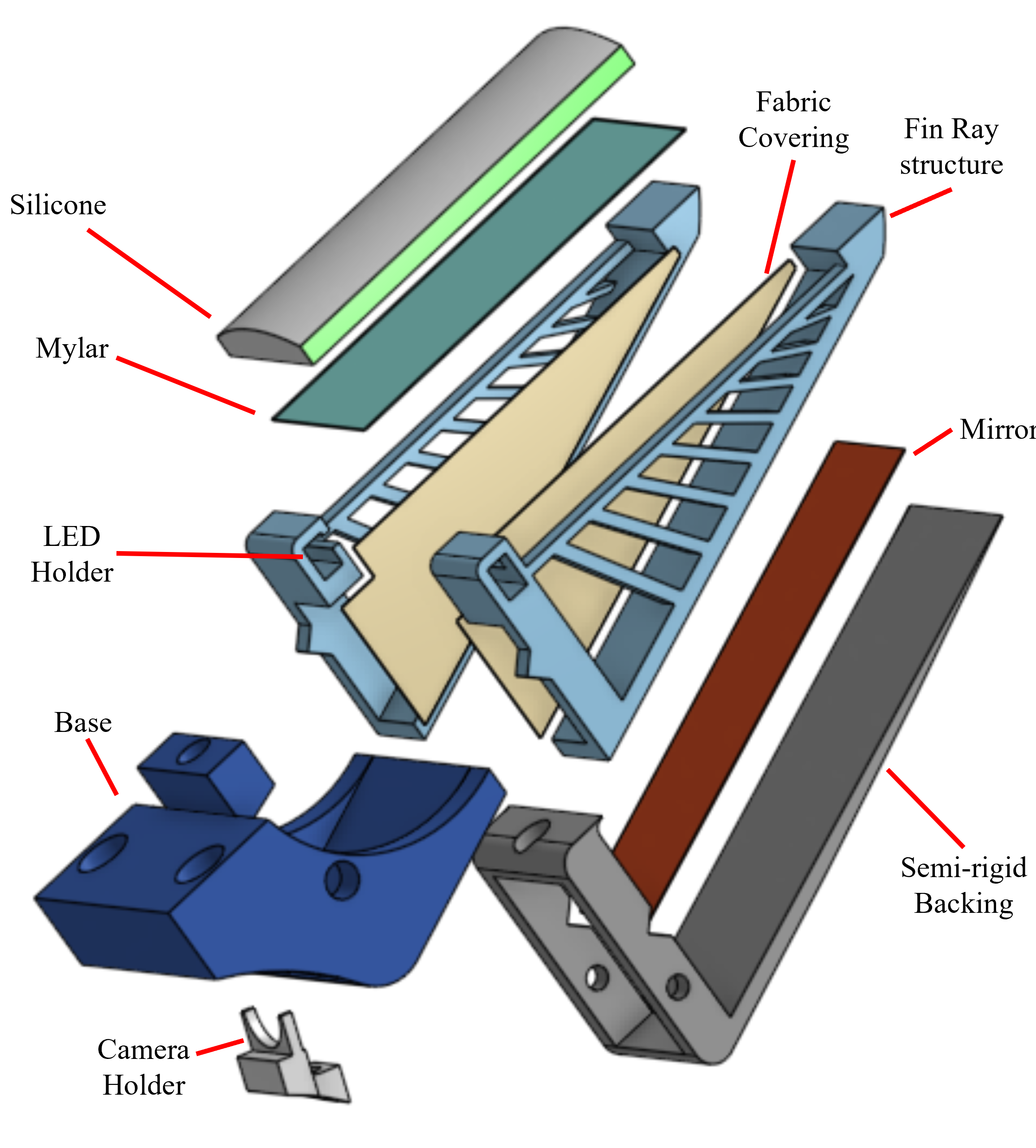 Fabric Covering

Fin Ray structure

Silicone

Mylar

Mirror

LED Holder

Base

Semi-rigid Backing

Camera Holder