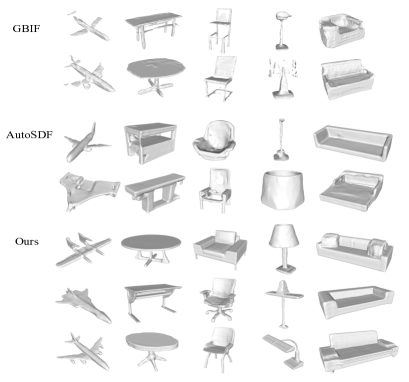 GBIF

AutoSDF

Ours