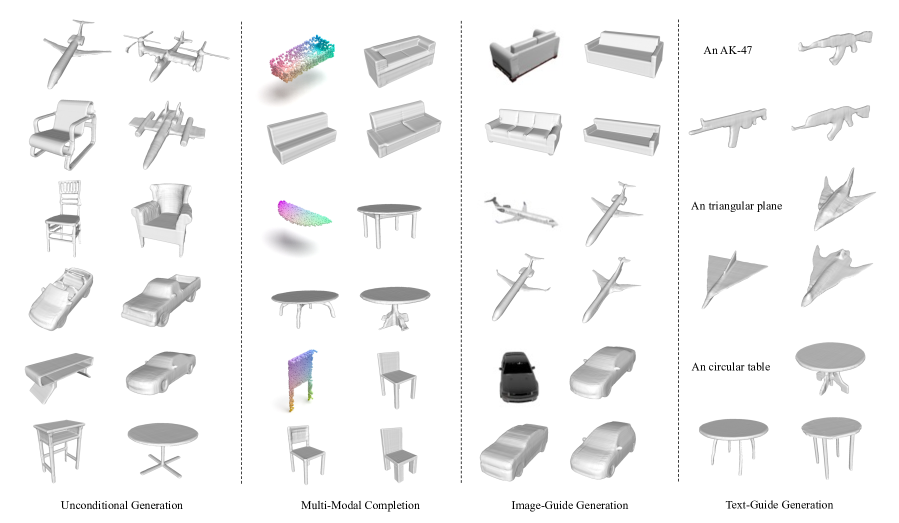 An AK-47

An triangular plane

An circular table

Unconditional Generation

Multi-Modal Completion

Image-Guide Generation

Text-Guide Generation