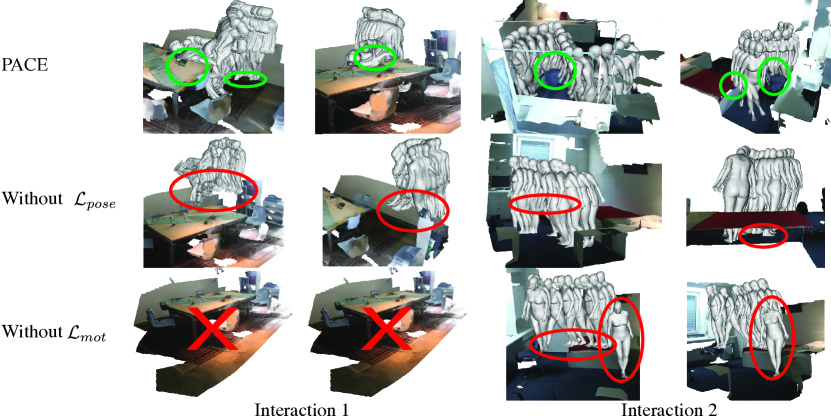 PACE

Without $\mathcal{L}_{pose}$

Without $\mathcal{L}_{mot}$

Interaction 1

Interaction 2