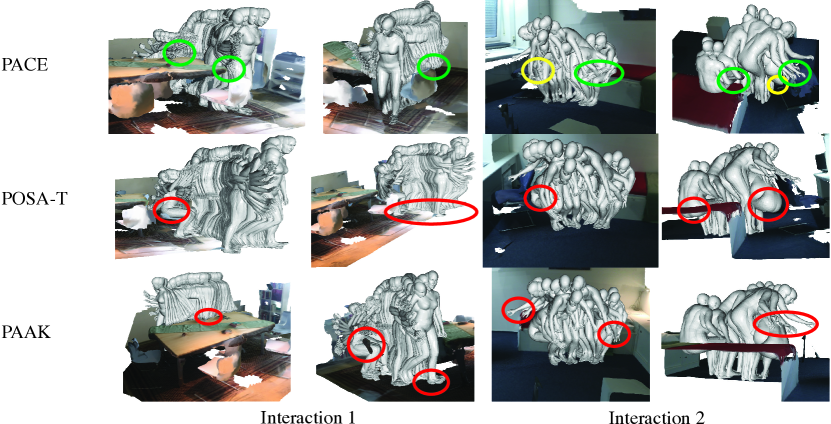 PACE

POSA-T

PAAK

Interaction 1

Interaction 2