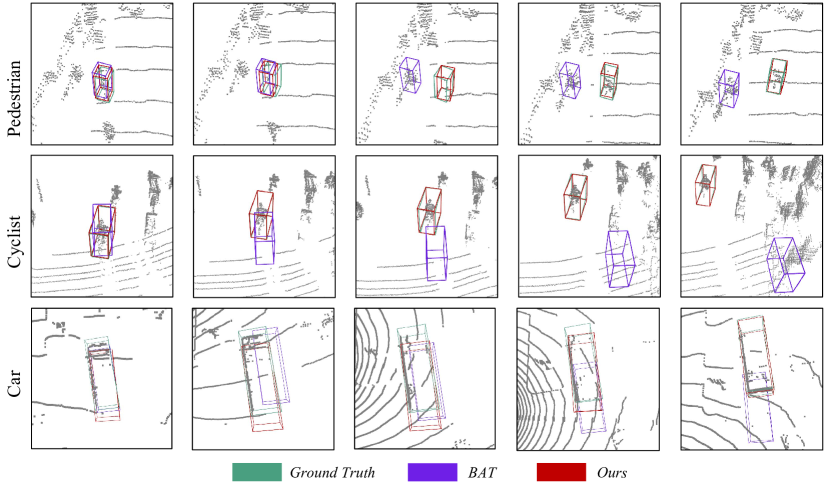 Pedestrian

Cyclist

Car

Ground Truth

BAT

Ours