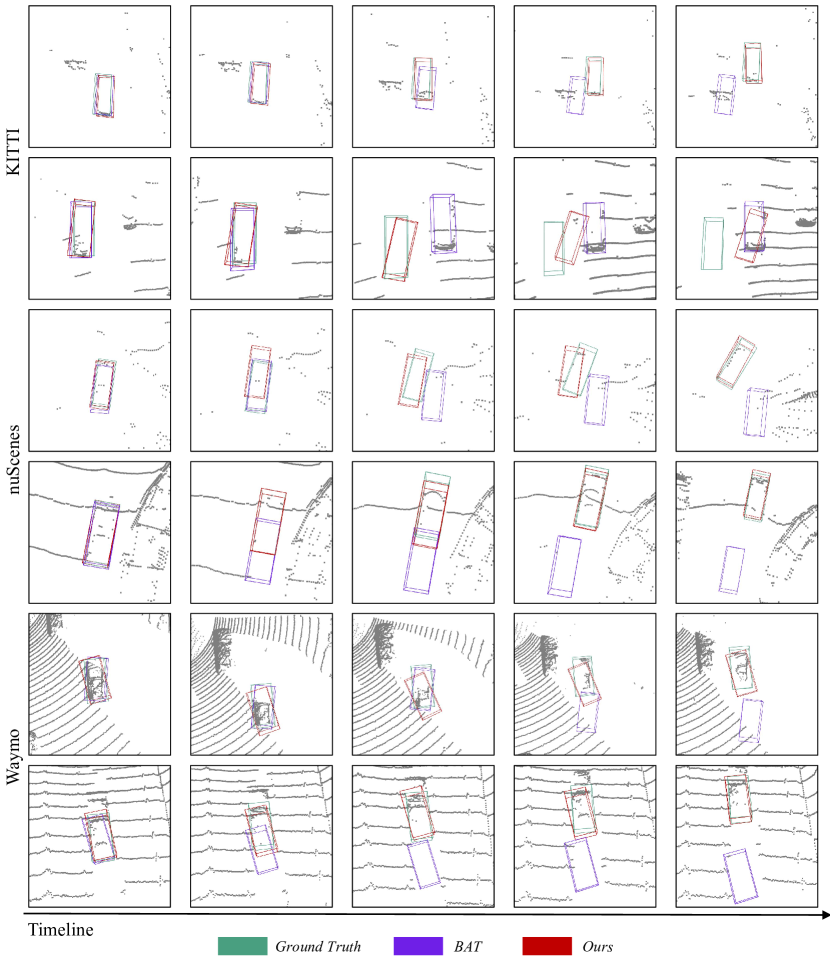 KITTI

nuScenes

Waymo

Timeline

Ground Truth

BAT

Ours