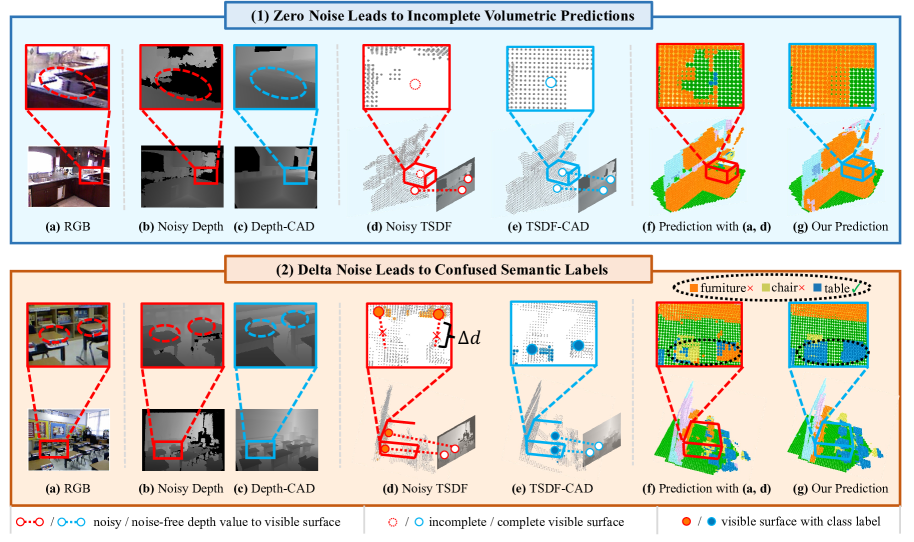 (1) Zero Noise Leads to Incomplete Volumetric Predictions

(a) RGB (b) Noisy Depth (c) Depth-CAD (d) Noisy TSDF (e) TSDF-CAD (f) Prediction with (a, d) (g) Our Prediction

(2) Delta Noise Leads to Confused Semantic Labels

furniture× chair× table✓

$\Delta d$

(a) RGB (b) Noisy Depth (c) Depth-CAD (d) Noisy TSDF (e) TSDF-CAD (f) Prediction with (a, d) (g) Our Prediction

/ noisy / noise-free depth value to visible surface / incomplete / complete visible surface / visible surface with class label