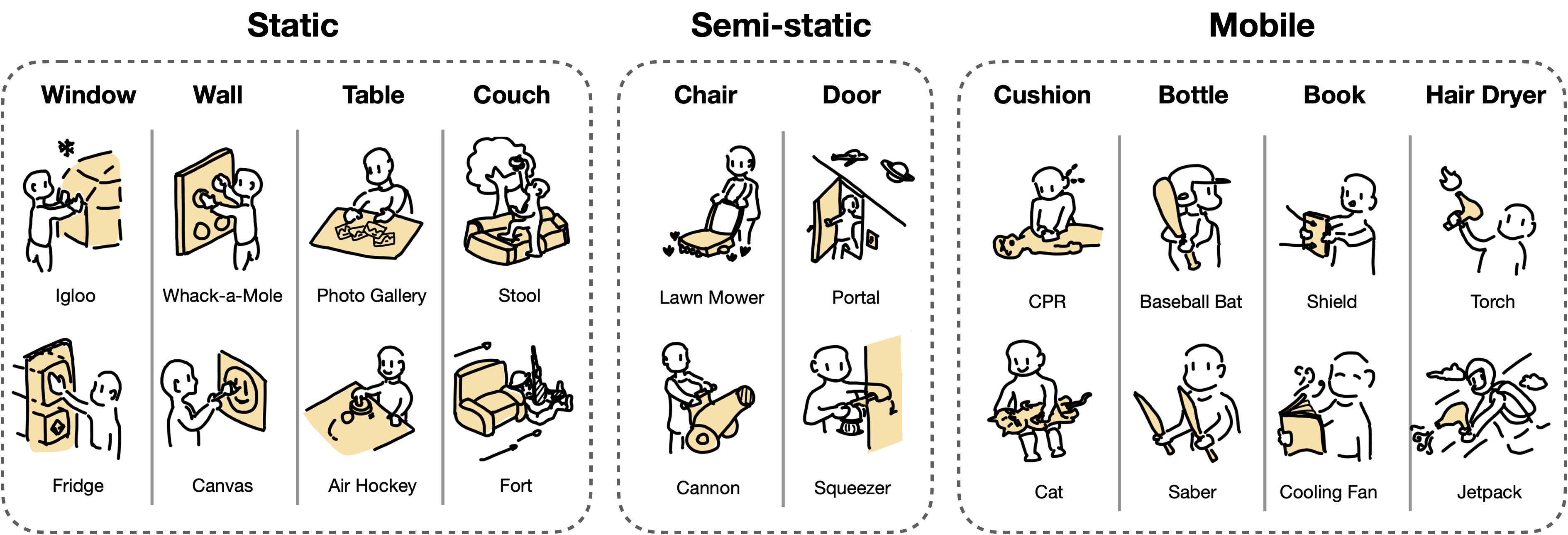 Static

Window
Igloo
Fridge

Wall
Whack-a-Mole
Canvas

Table
Photo Gallery
Air Hockey

Couch
Stool
Fort

Semi-static

Chair
Lawn Mower
Cannon

Door
Portal
Squeezer

Mobile

Cushion
CPR
Cat

Bottle
Baseball Bat
Saber

Book
Shield
Cooling Fan

Hair Dryer
Torch
Jetpack