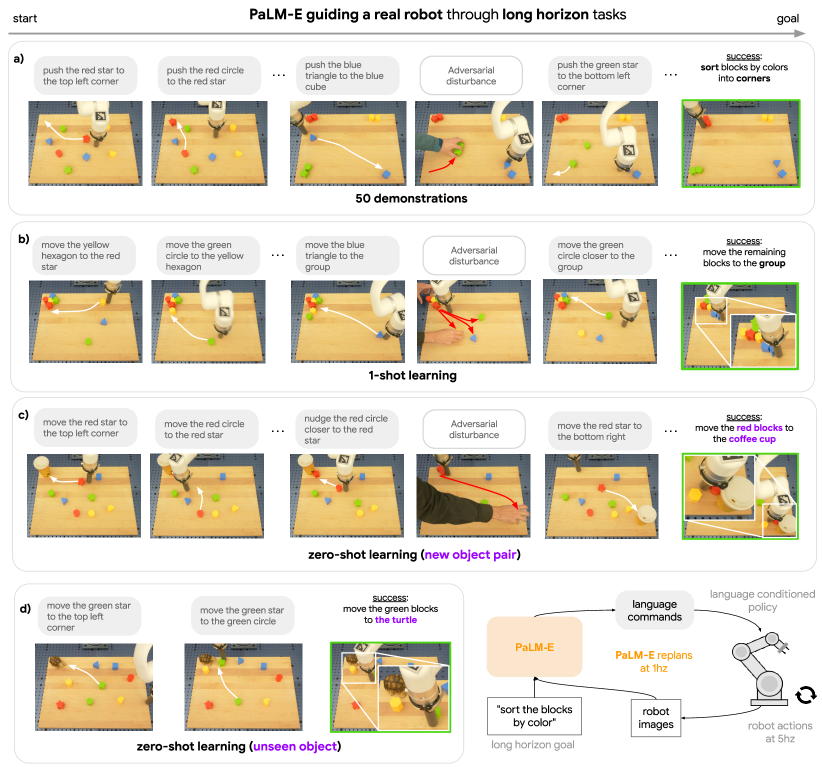 start

PaLM-E guiding a real robot through long horizon tasks

goal

a)

push the red star to the top left corner

push the red circle to the red star

...

push the blue triangle to the blue cube

Adversarial disturbance

push the green star to the bottom left corner

...

success: sort blocks by colors into corners

50 demonstrations

b)

move the yellow hexagon to the red star

move the green circle to the yellow hexagon

...

move the blue triangle to the group

Adversarial disturbance

move the green circle closer to the group

...

success: move the remaining blocks to the group

1-shot learning

c)

move the red star to the top left corner

move the red circle to the red star

...

nudge the red circle closer to the red star

Adversarial disturbance

move the red star to the bottom right

...

success: move the red blocks to the coffee cup

zero-shot learning (new object pair)

d)

move the green star to the top left corner

move the green star to the green circle

success: move the green blocks to the turtle

zero-shot learning (unseen object)

PaLM-E

language commands

language conditioned policy

PaLM-E replans at 1hz

"sort the blocks by color"

long horizon goal

robot images

robot actions at 5hz