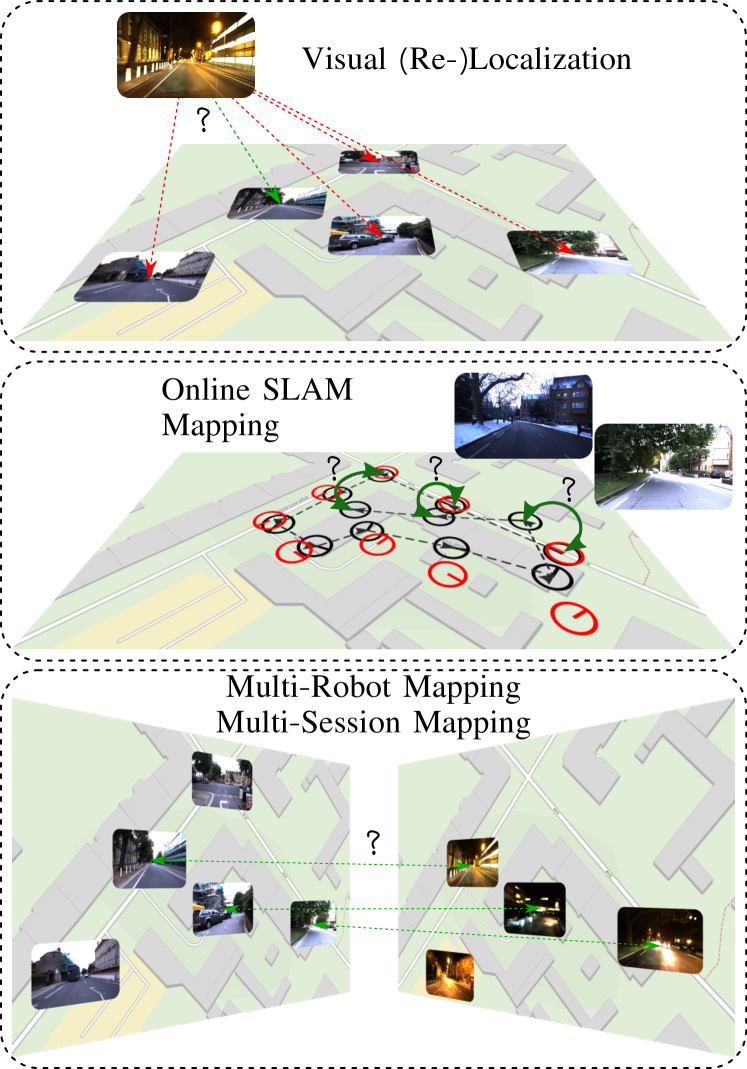 Visual (Re-)Localization

?

Online SLAM
Mapping

?

?

?

Multi-Robot Mapping
Multi-Session Mapping

?