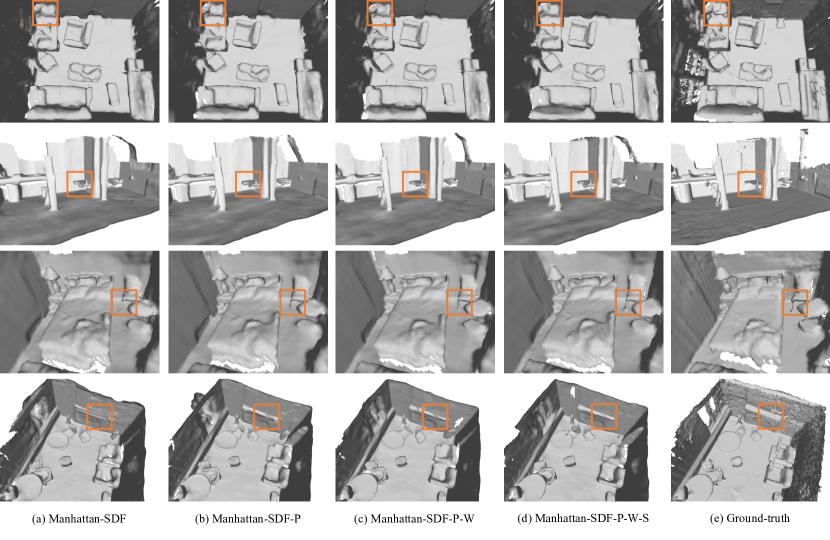 (a) Manhattan-SDF
(b) Manhattan-SDF-P
(c) Manhattan-SDF-P-W
(d) Manhattan-SDF-P-W-S
(e) Ground-truth