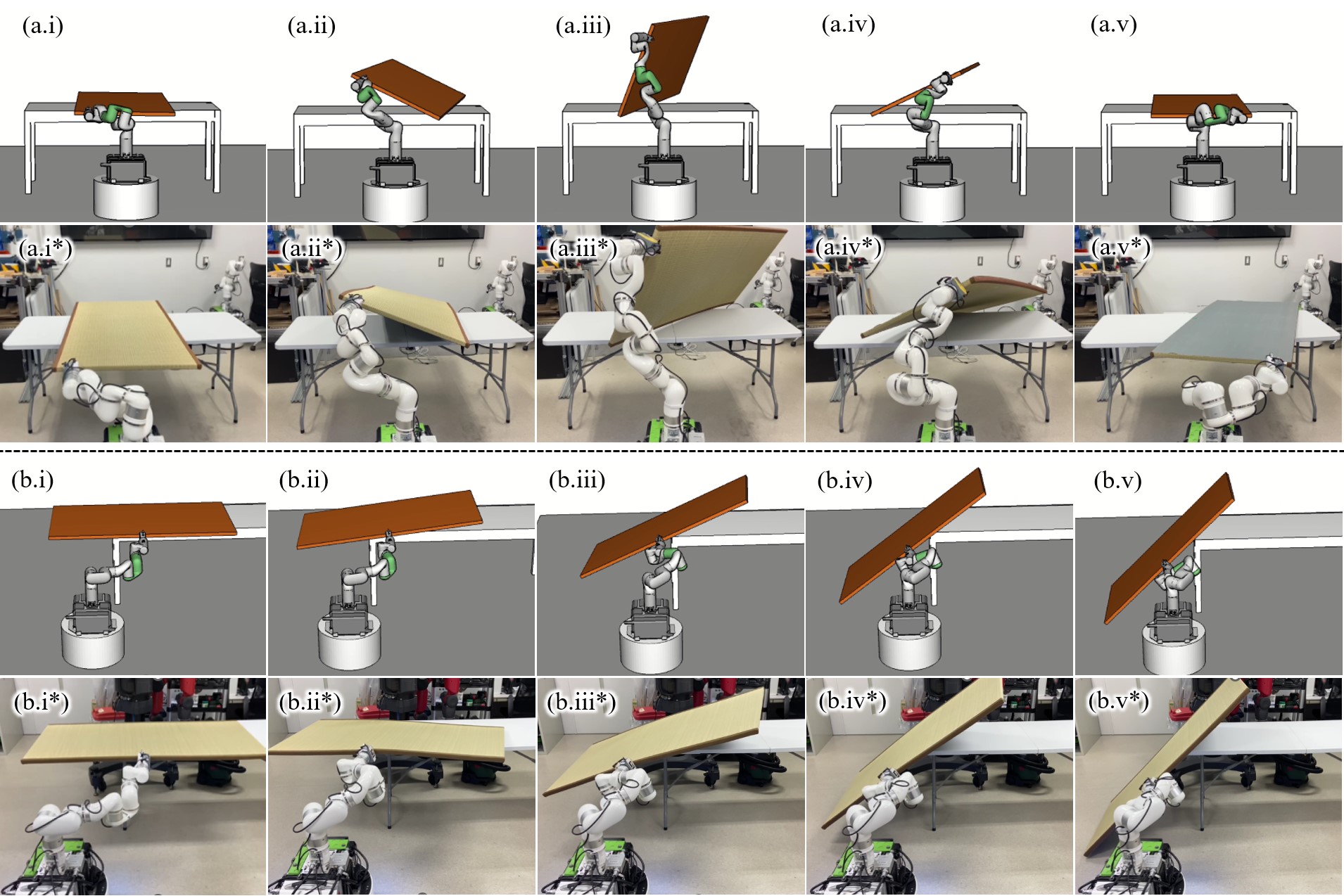 (a.i) (a.ii) (a.iii) (a.iv) (a.v)

(a.i*) (a.ii*) (a.iii*) (a.iv*) (a.v*)

(b.i) (b.ii) (b.iii) (b.iv) (b.v)

(b.i*) (b.ii*) (b.iii*) (b.iv*) (b.v*)