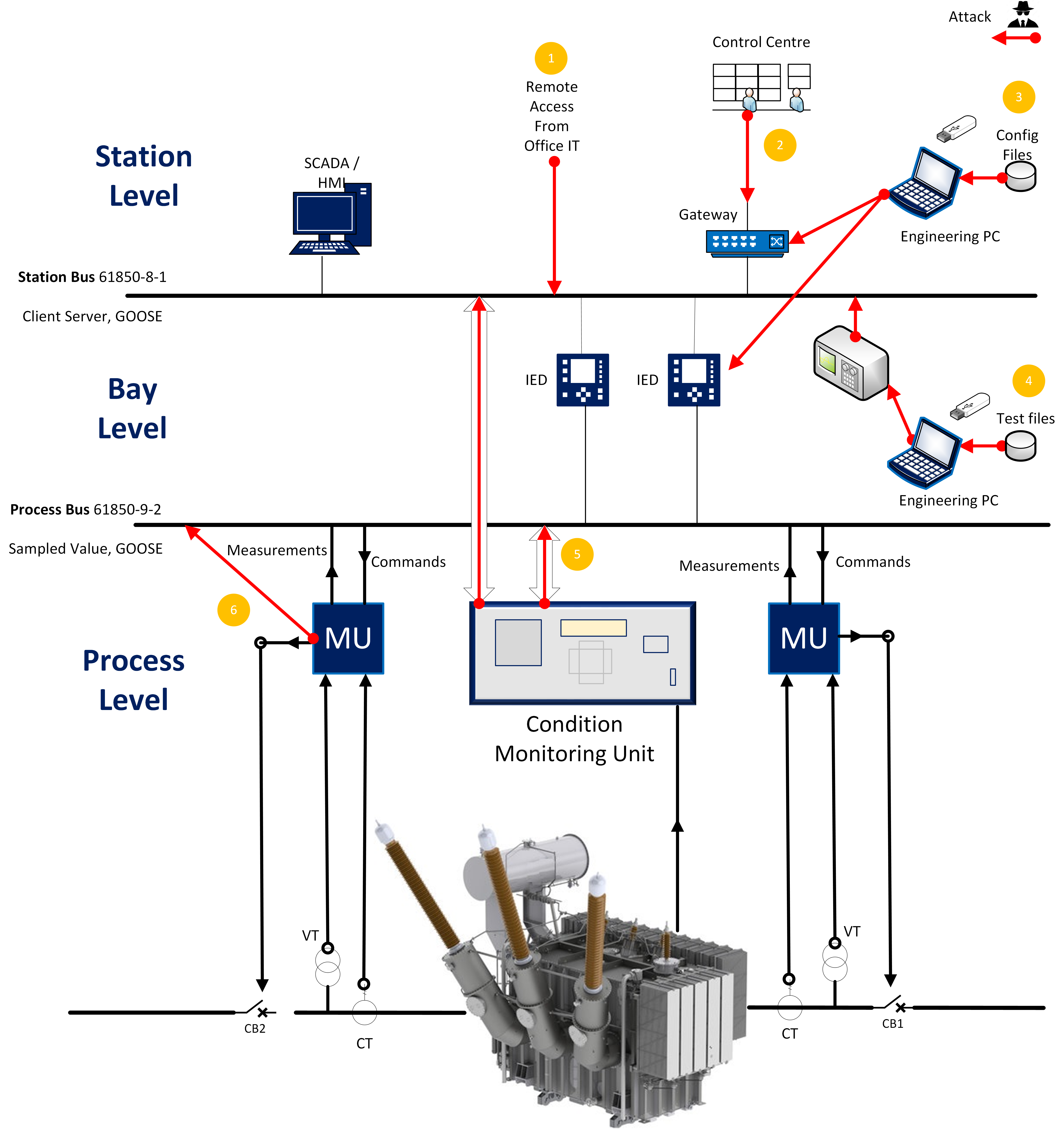 Attack

Control Centre

1
Remote Access From Office IT

2

3
Config Files

Station Level

SCADA / HMI

Gateway

Engineering PC

Station Bus 61850-8-1

Client Server, GOOSE

Bay Level

IED

IED

4
Test files

Engineering PC

Process Bus 61850-9-2

Sampled Value, GOOSE

Measurements

Commands

5

Measurements

Commands

6

MU

MU

Process Level

Condition Monitoring Unit

VT

VT

CB2

CT

CT

CB1