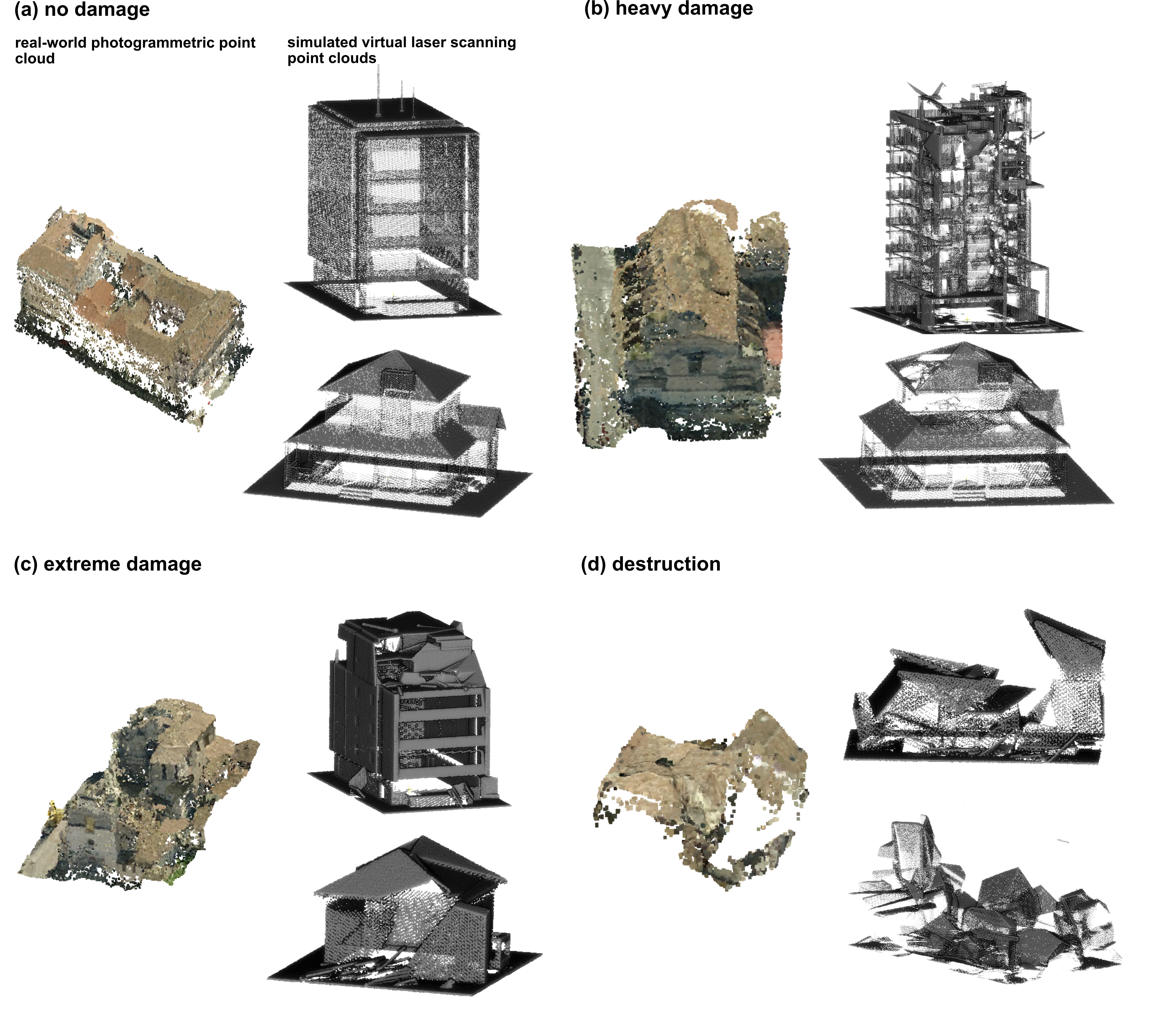 (a) no damage

real-world photogrammetric point cloud

simulated virtual laser scanning point clouds

(b) heavy damage

(c) extreme damage

(d) destruction