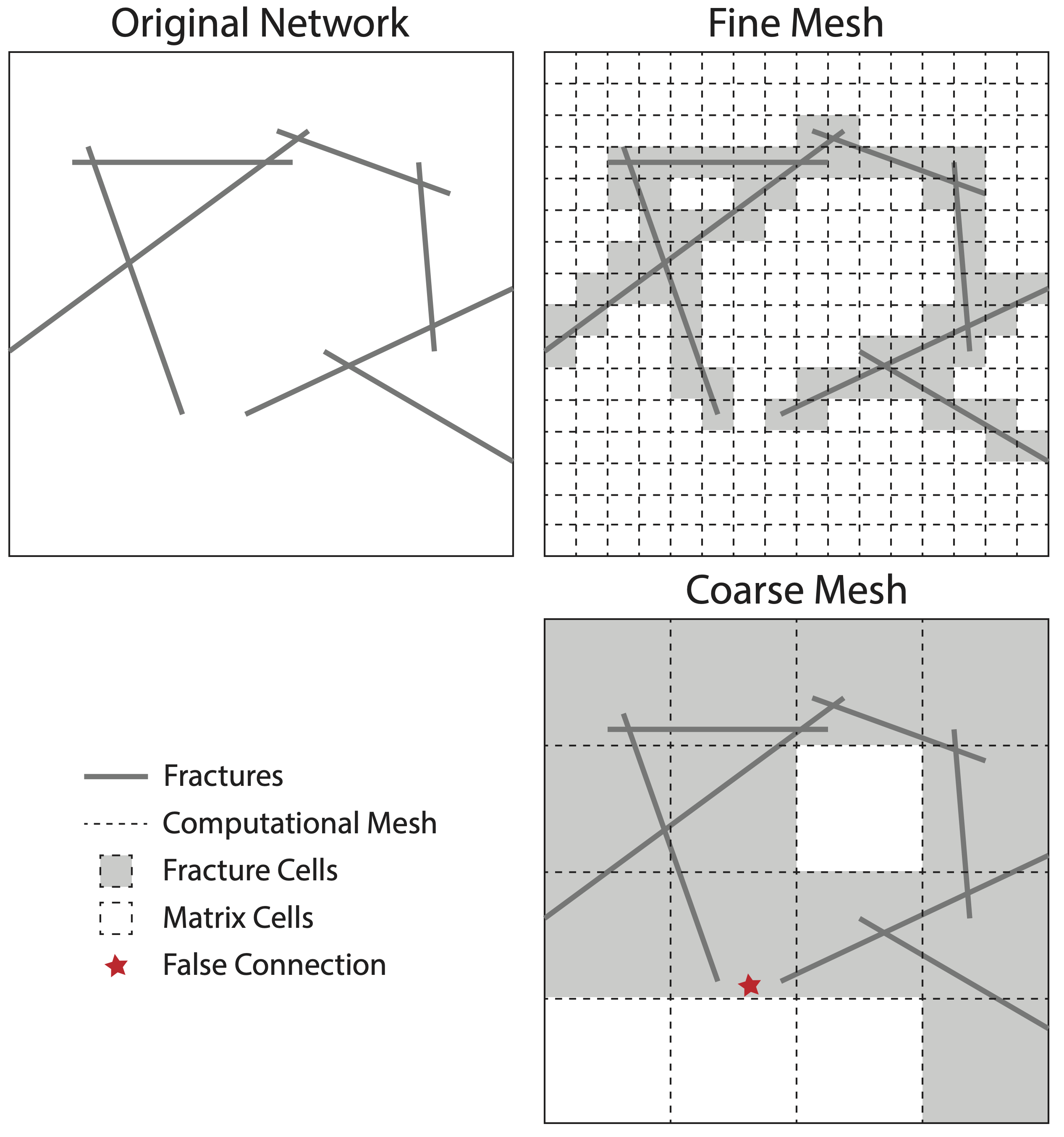 Original Network

Fine Mesh

Coarse Mesh

Fractures

Computational Mesh

Fracture Cells

Matrix Cells

False Connection