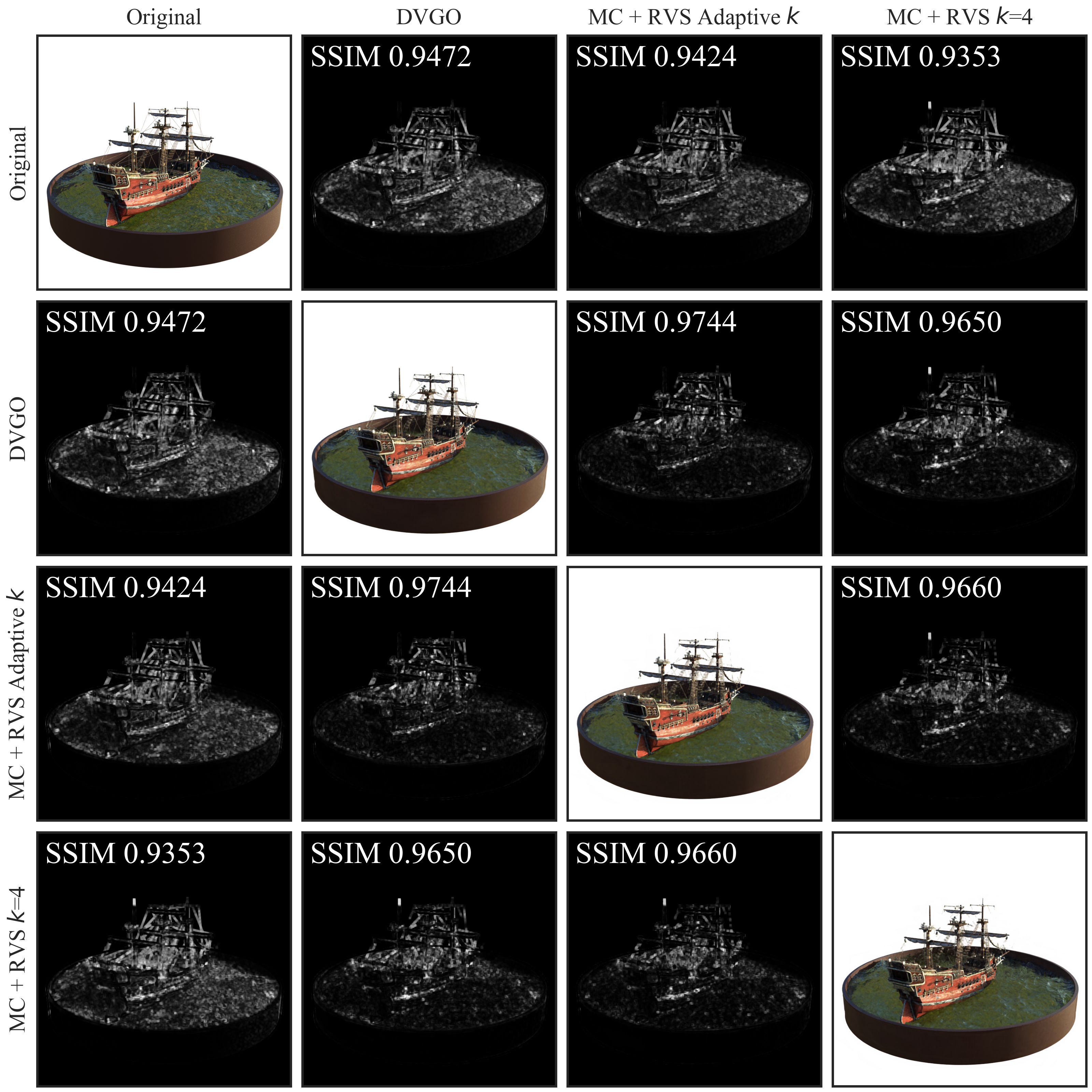 | | Original | DVGO | MC + RVS Adaptive $k$ | MC + RVS $k$=4 |
|---|---|---|---|---|
| Original | | SSIM 0.9472 | SSIM 0.9424 | SSIM 0.9353 |
| DVGO | SSIM 0.9472 | | SSIM 0.9744 | SSIM 0.9650 |
| MC + RVS Adaptive $k$ | SSIM 0.9424 | SSIM 0.9744 | | SSIM 0.9660 |
| MC + RVS $k$=4 | SSIM 0.9353 | SSIM 0.9650 | SSIM 0.9660 | |