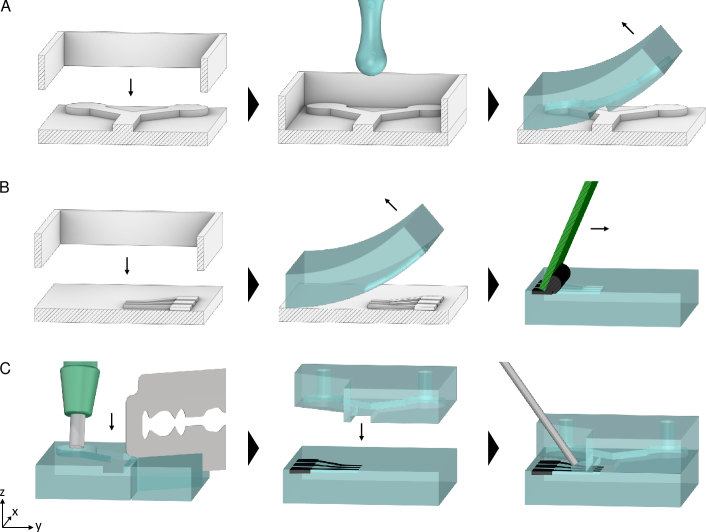 A

B

C

z
x
y