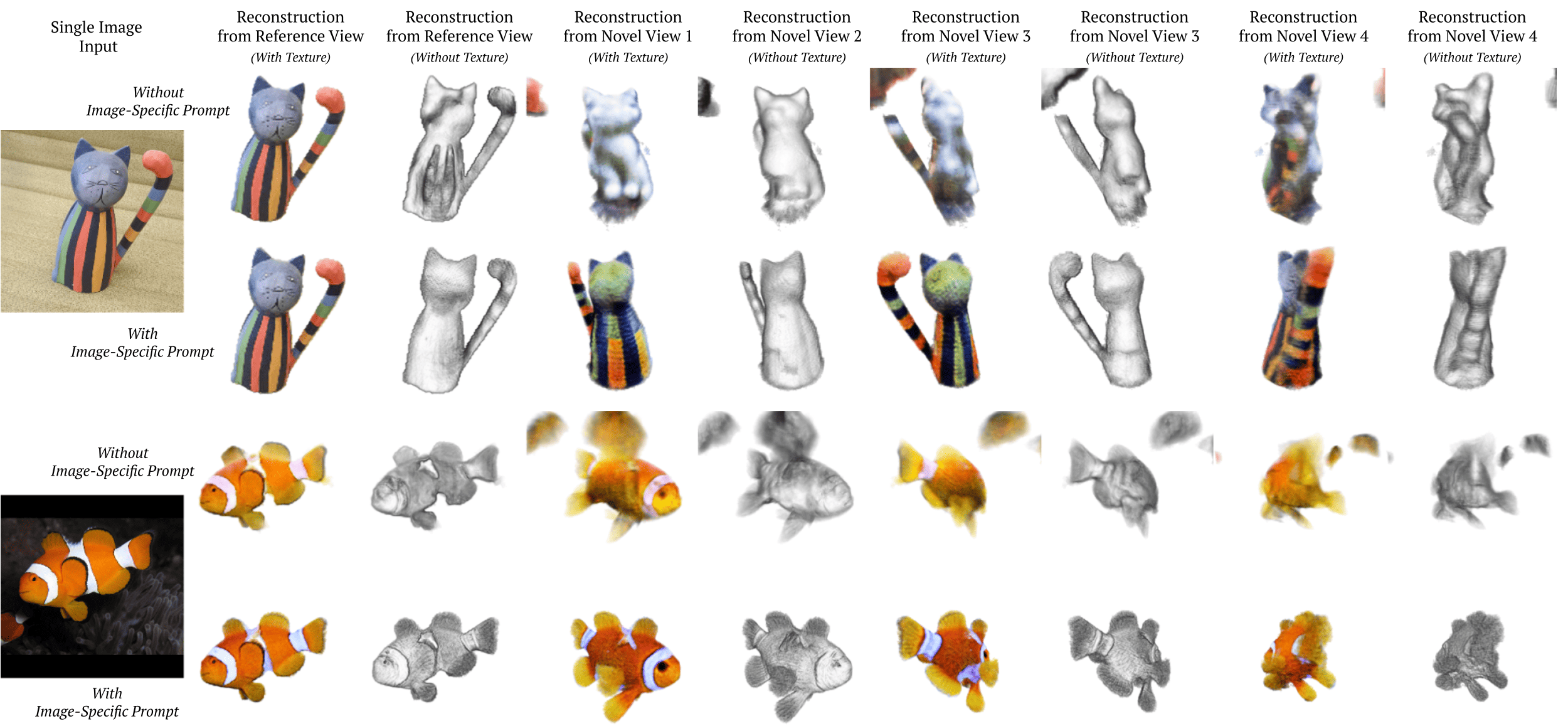 Single Image Input

Reconstruction from Reference View (With Texture)

Reconstruction from Reference View (Without Texture)

Reconstruction from Novel View 1 (With Texture)

Reconstruction from Novel View 2 (Without Texture)

Reconstruction from Novel View 3 (With Texture)

Reconstruction from Novel View 3 (Without Texture)

Reconstruction from Novel View 4 (With Texture)

Reconstruction from Novel View 4 (Without Texture)

Without Image-Specific Prompt

With Image-Specific Prompt

Without Image-Specific Prompt

With Image-Specific Prompt