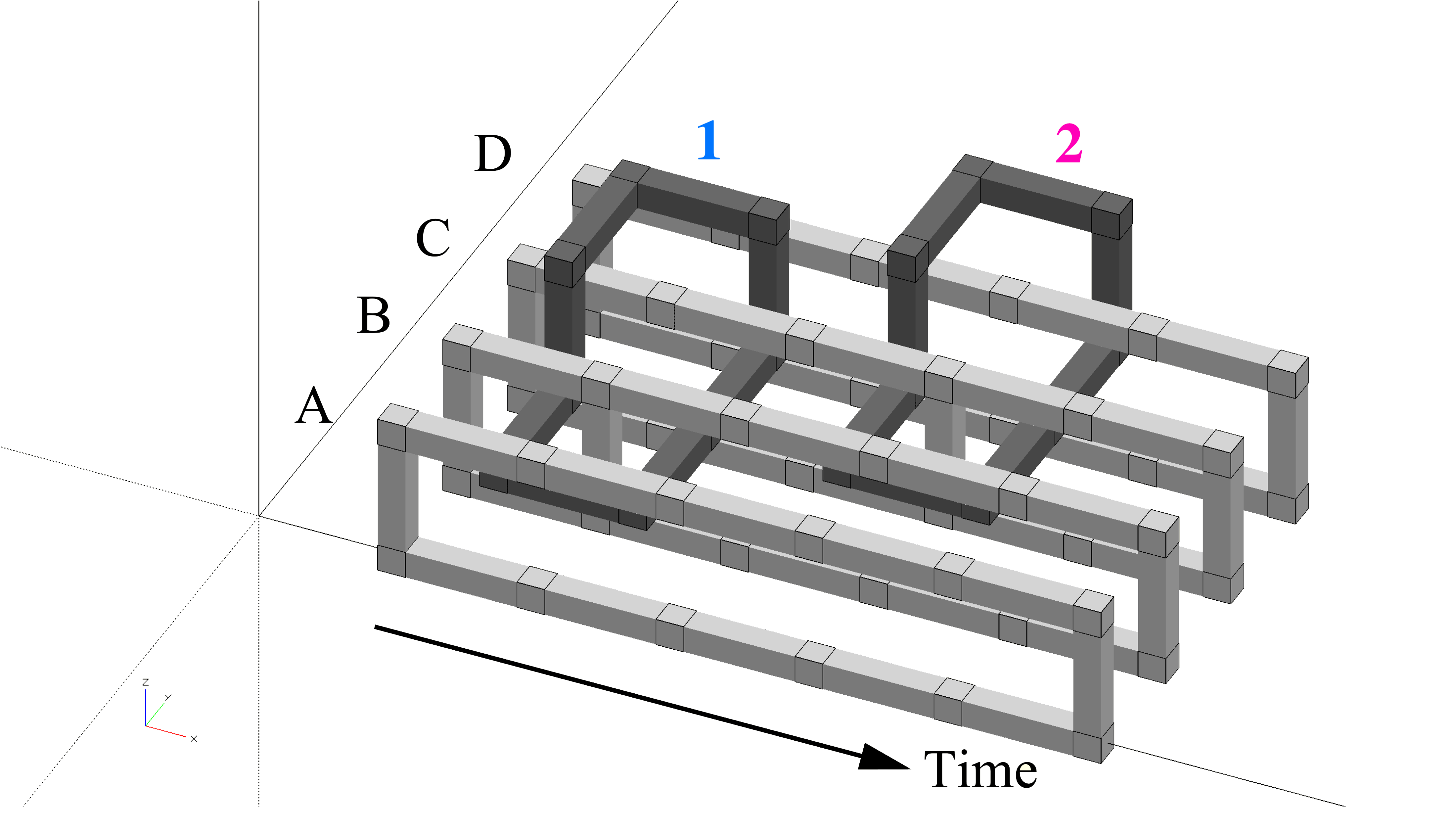 D
C
B
A
1
2
Time
z
y
x