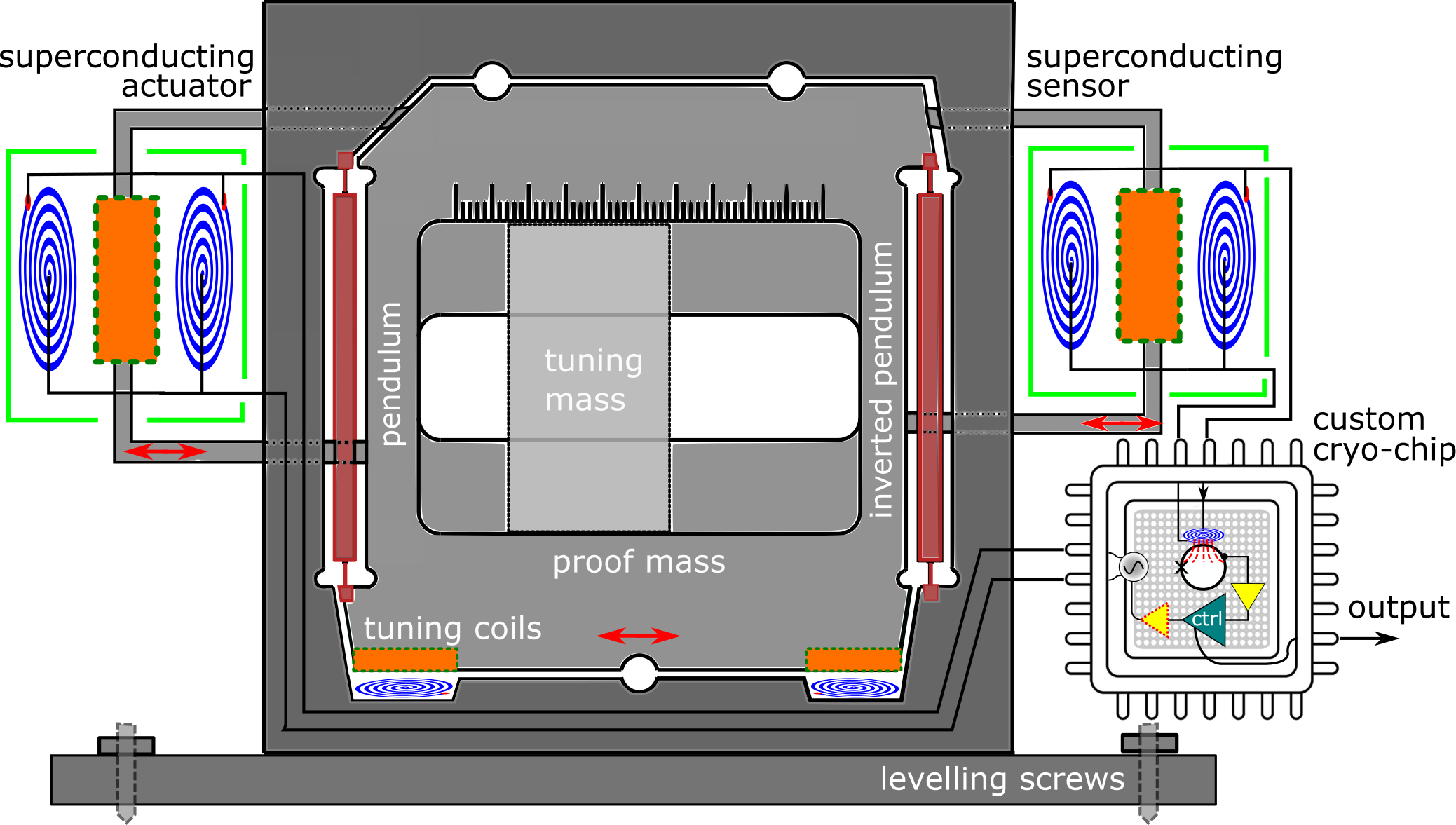 superconducting actuator

superconducting sensor

pendulum

tuning mass

inverted pendulum

proof mass

tuning coils

custom cryo-chip

ctrl

output

levelling screws