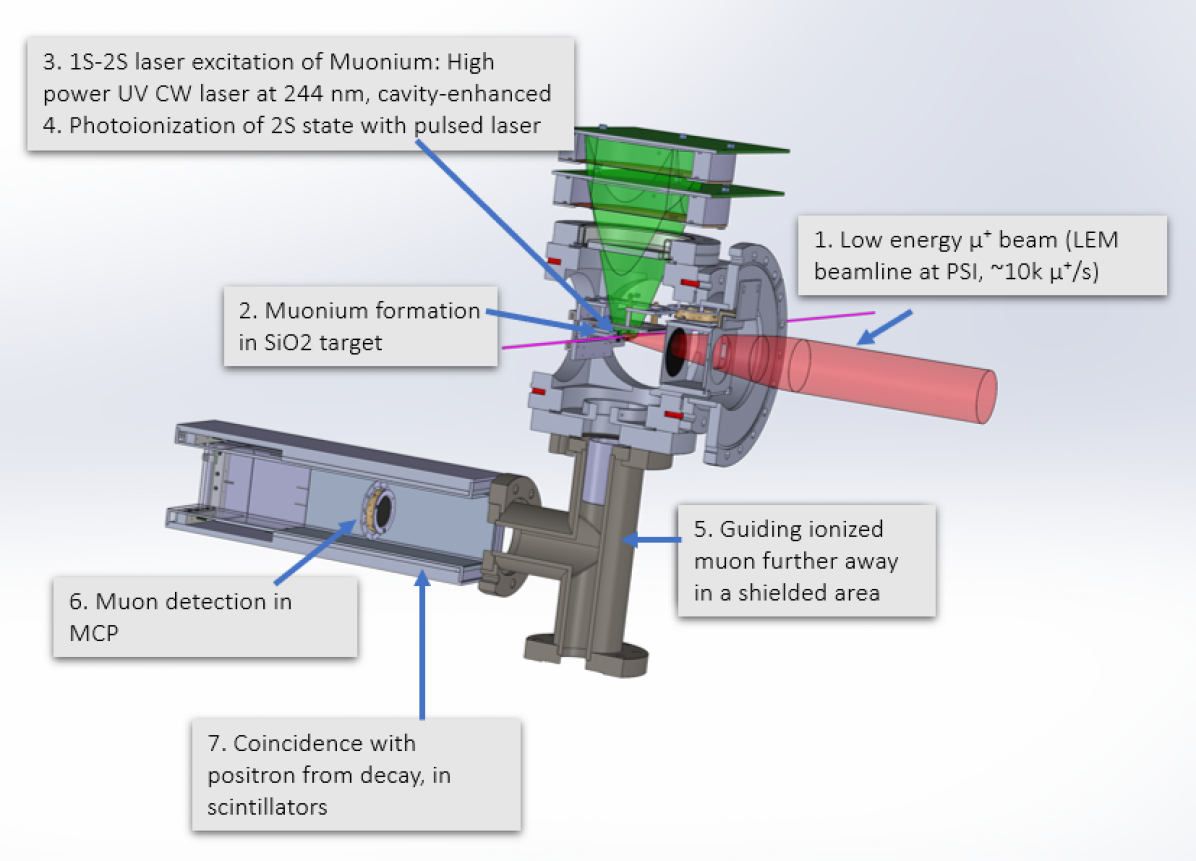 3. 1S-2S laser excitation of Muonium: High power UV CW laser at 244 nm, cavity-enhanced
4. Photoionization of 2S state with pulsed laser

1. Low energy $\mu^+$ beam (LEM beamline at PSI, ~10k $\mu^+$/s)

2. Muonium formation in SiO2 target

5. Guiding ionized muon further away in a shielded area

6. Muon detection in MCP

7. Coincidence with positron from decay, in scintillators