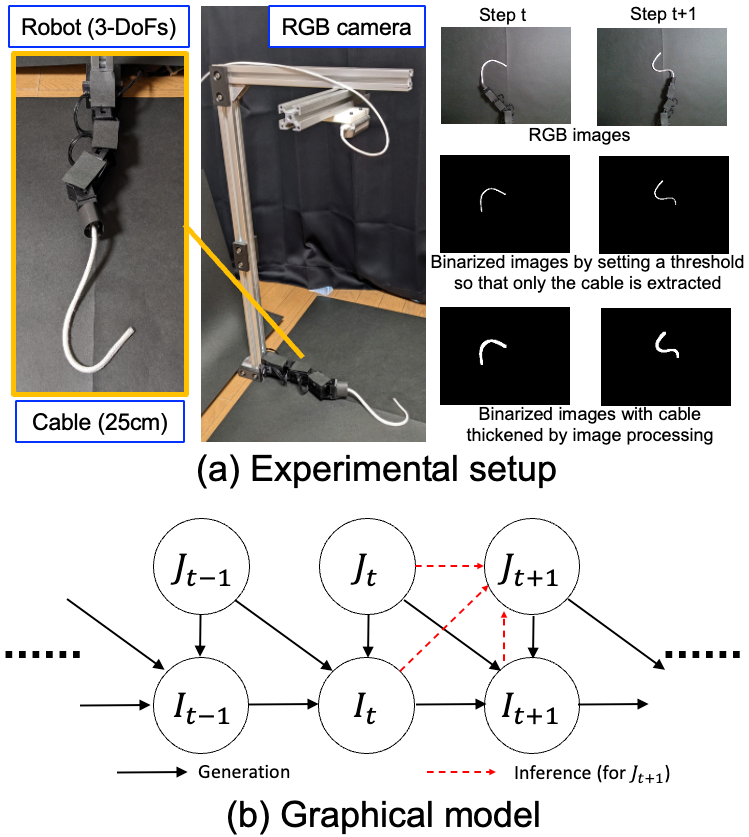 Robot (3-DoFs)

RGB camera

Step t

Step t+1

RGB images

Binarized images by setting a threshold so that only the cable is extracted

Binarized images with cable thickened by image processing

Cable (25cm)

(a) Experimental setup

$J_{t-1}$

$J_t$

$J_{t+1}$

......

$I_{t-1}$

$I_t$

$I_{t+1}$

......

Generation

Inference (for $J_{t+1}$)

(b) Graphical model