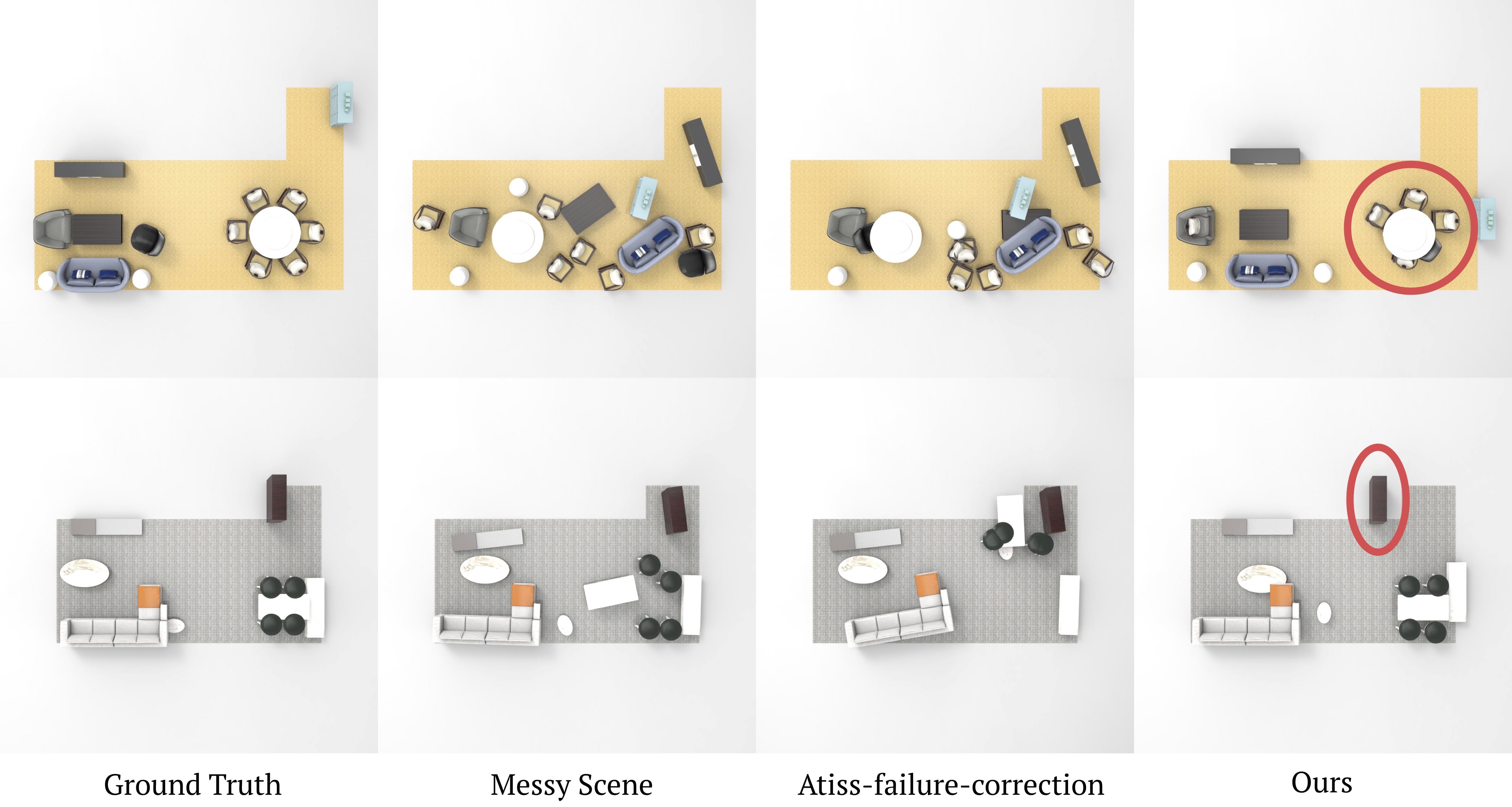 Ground Truth

Messy Scene

Atiss-failure-correction

Ours