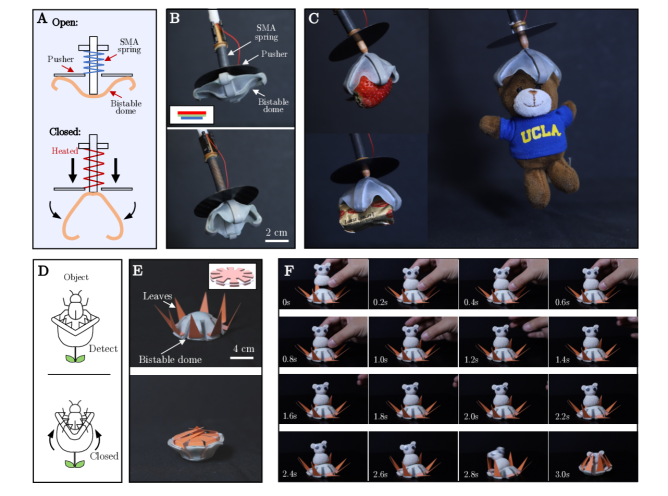 A Open:
SMA spring
Pusher
Bistable dome
Closed:
Heated

B
SMA spring
Pusher
Bistable dome
2 cm

C
UCLA

D
Object
Detect
Closed

E
Leaves
Bistable dome
4 cm

F
0s
0.2s
0.4s
0.6s
0.8s
1.0s
1.2s
1.4s
1.6s
1.8s
2.0s
2.2s
2.4s
2.6s
2.8s
3.0s