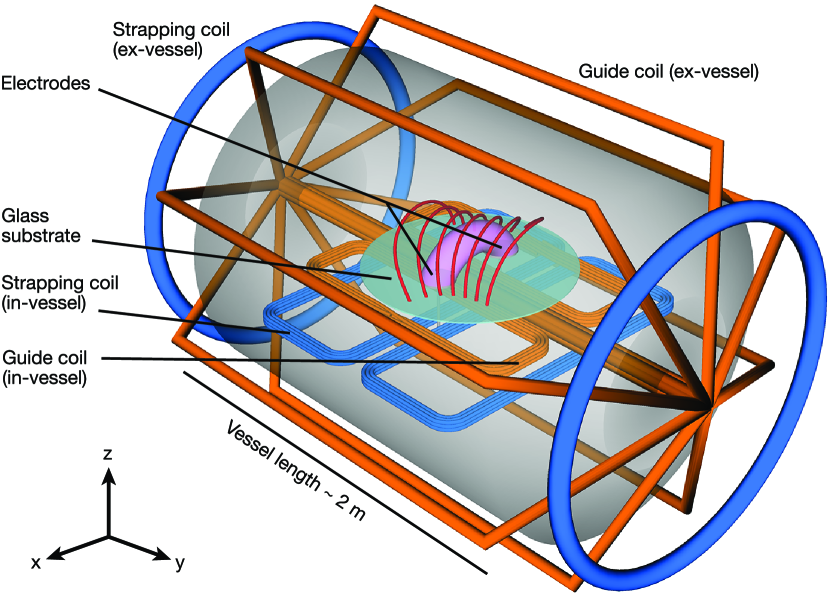 Strapping coil
(ex-vessel)

Guide coil (ex-vessel)

Electrodes

Glass
substrate

Strapping coil
(in-vessel)

Guide coil
(in-vessel)

Vessel length ~ 2 m

z

x

y