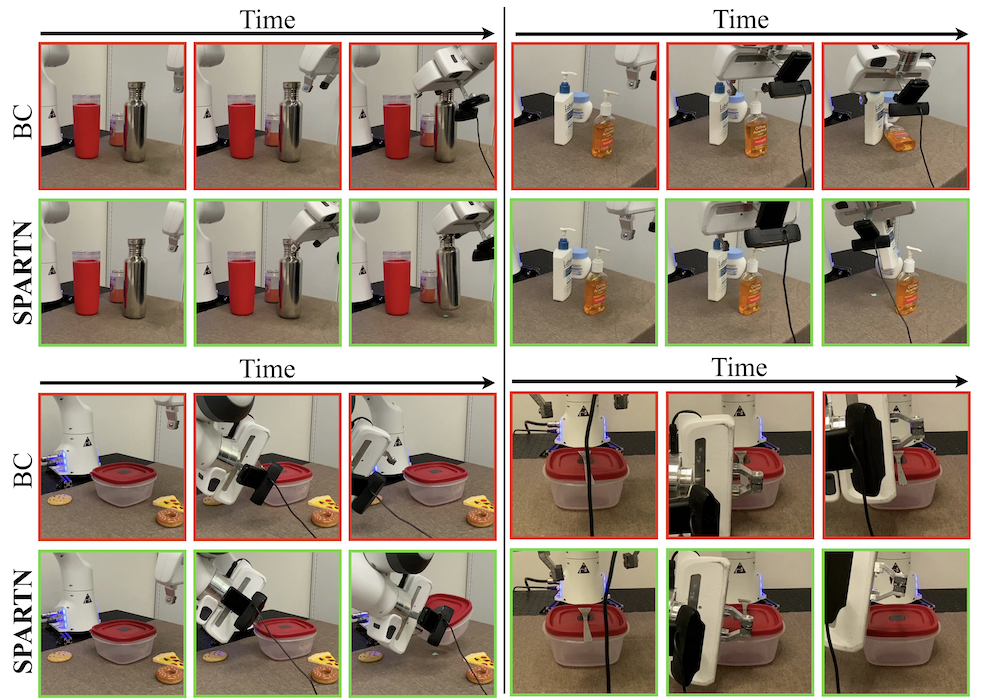 Time

Time

BC

SPARTN

Time

Time

BC

SPARTN