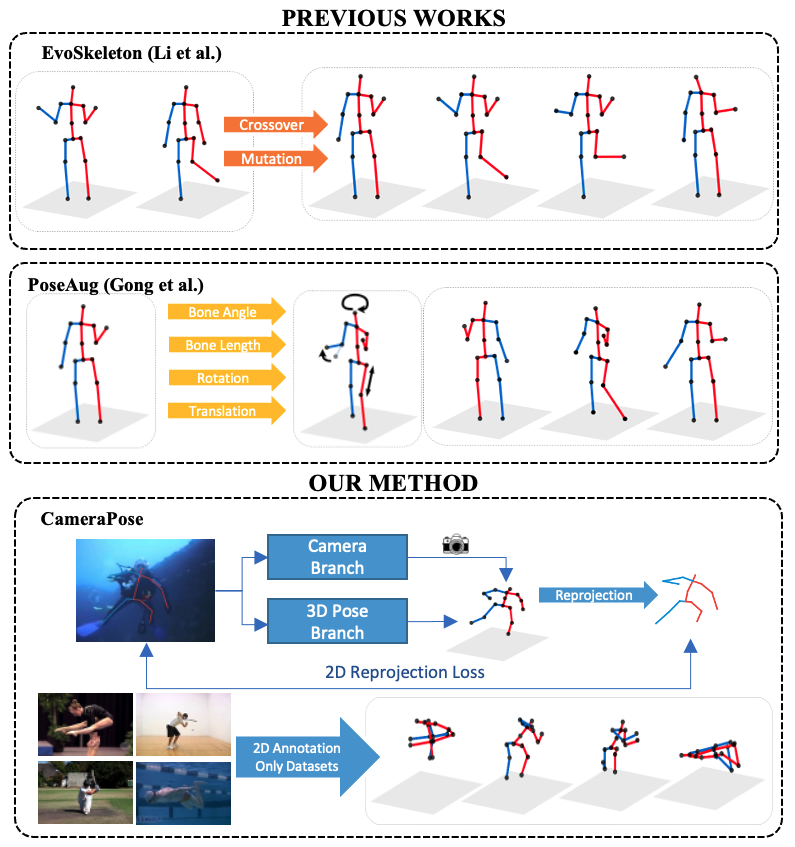 PREVIOUS WORKS

EvoSkeleton (Li et al.)

Crossover

Mutation

PoseAug (Gong et al.)

Bone Angle

Bone Length

Rotation

Translation

OUR METHOD

CameraPose

Camera Branch

3D Pose Branch

Reprojection

2D Reprojection Loss

2D Annotation Only Datasets