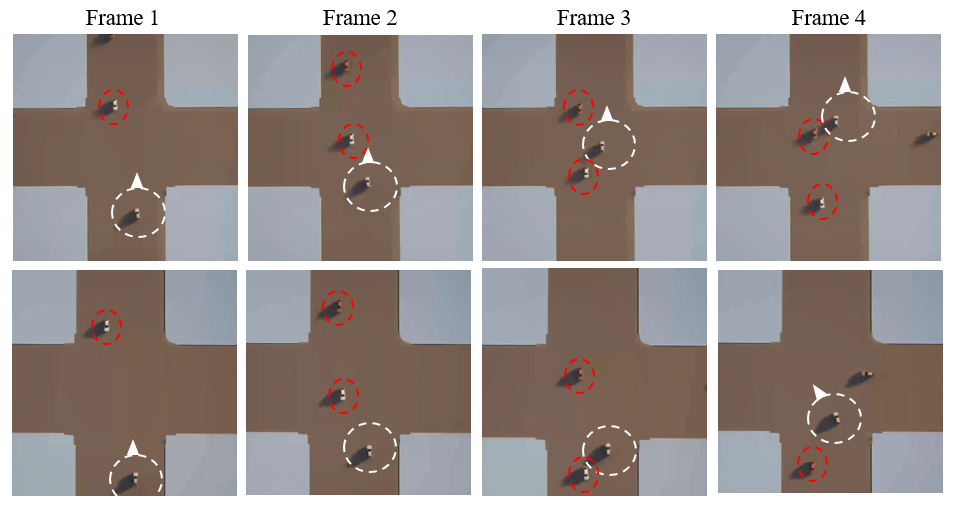 Frame 1 Frame 2 Frame 3 Frame 4