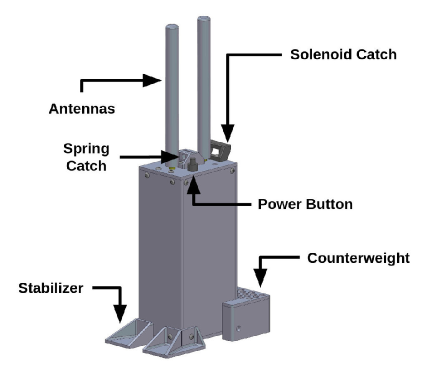 Solenoid Catch

Antennas

Spring Catch

Power Button

Counterweight

Stabilizer