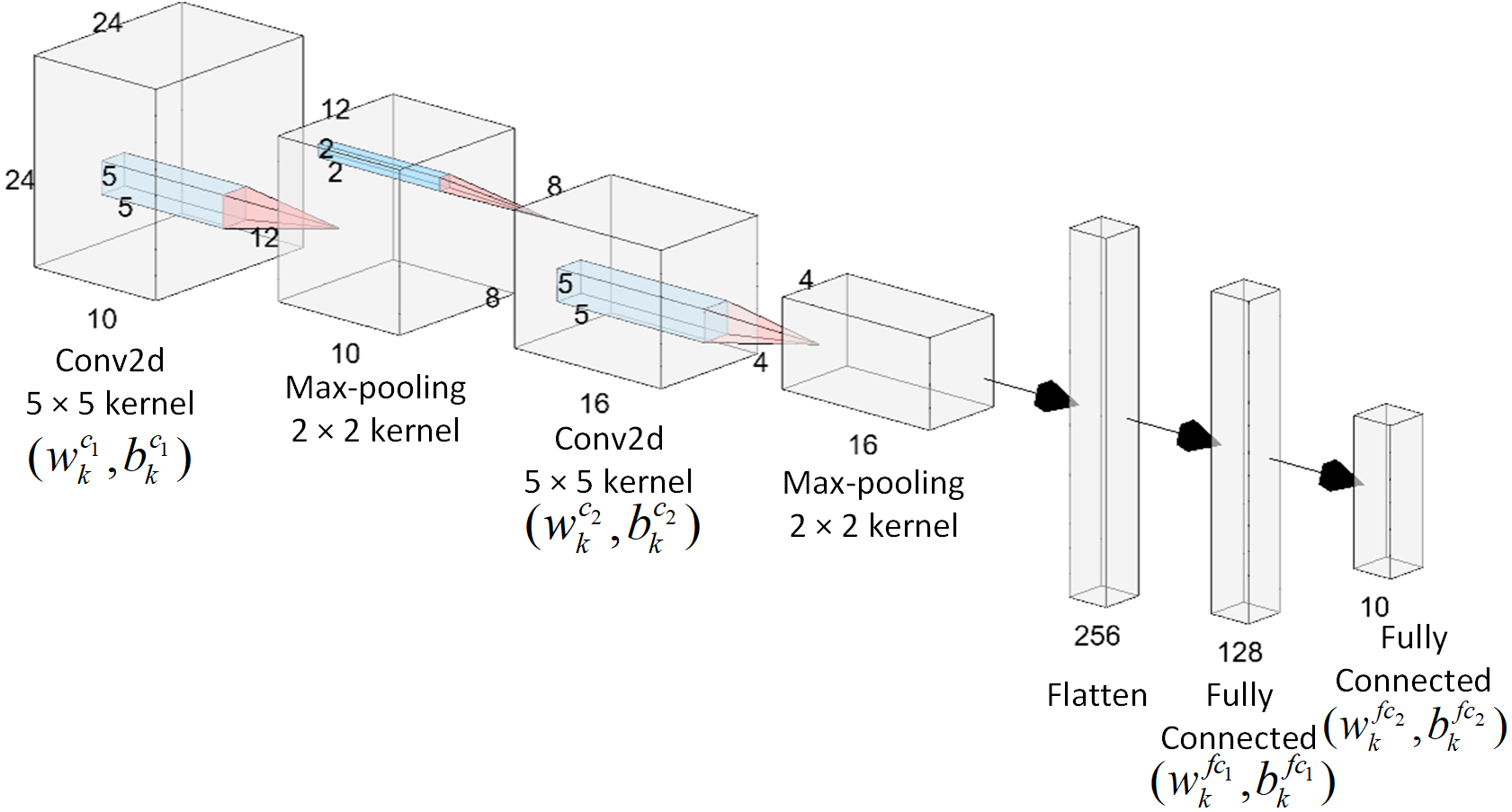 24
24
5
5
12
10
Conv2d
5 × 5 kernel
$(w_k^{c_1}, b_k^{c_1})$

12
2
2
8
10
Max-pooling
2 × 2 kernel

8
5
5
4
16
Conv2d
5 × 5 kernel
$(w_k^{c_2}, b_k^{c_2})$

4
16
Max-pooling
2 × 2 kernel

256
Flatten

128
Fully
Connected
$(w_k^{fc_1}, b_k^{fc_1})$

10
Fully
Connected
$(w_k^{fc_2}, b_k^{fc_2})$