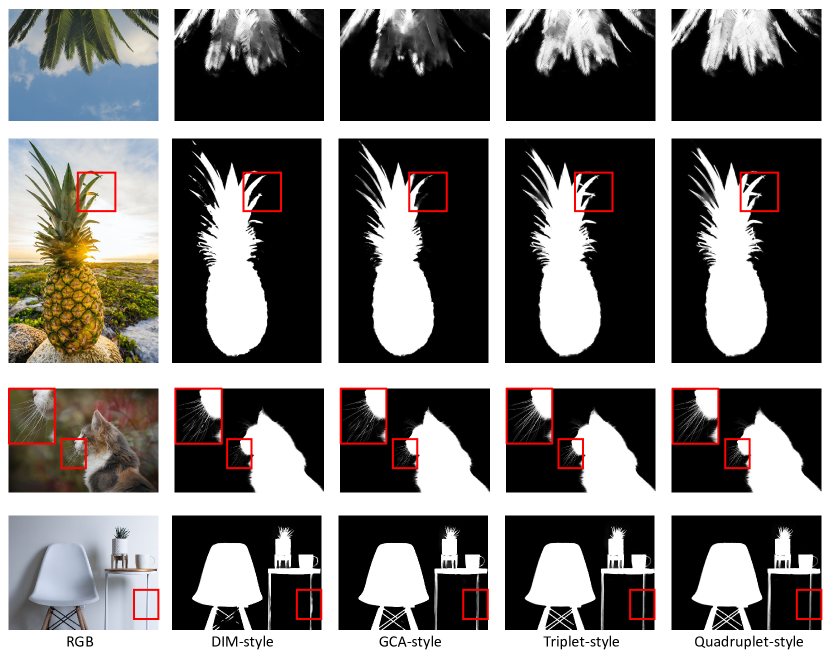 RGB DIM-style GCA-style Triplet-style Quadruplet-style