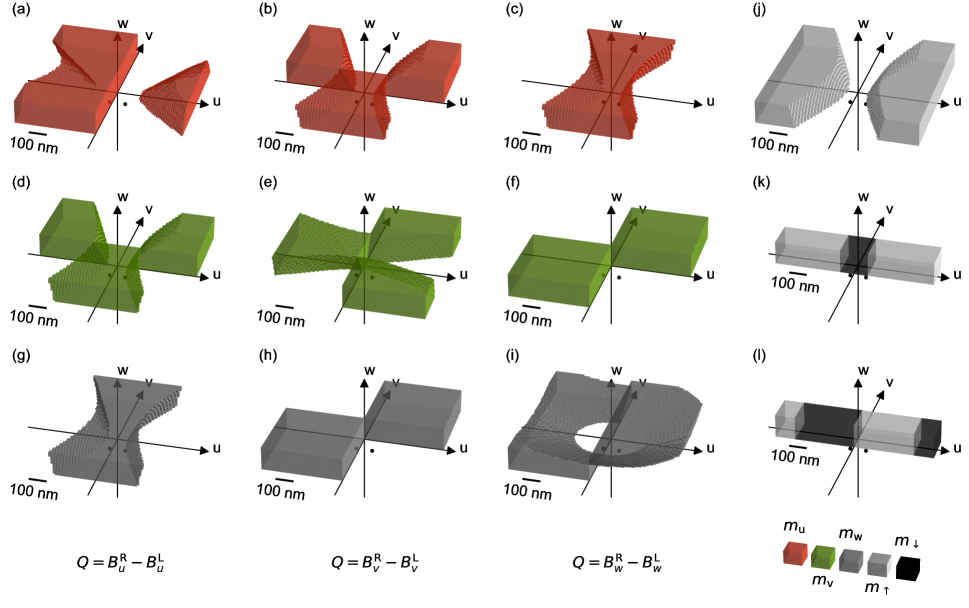 (a)
w
v
u
100 nm

(b)
w
v
u
100 nm

(c)
w
v
u
100 nm

(j)
w
v
u
100 nm

(d)
w
v
u
100 nm

(e)
w
v
u
100 nm

(f)
w
v
u
100 nm

(k)
w
v
u
100 nm

(g)
w
v
u
100 nm

(h)
w
v
u
100 nm

(i)
w
v
u
100 nm

(l)
w
v
u
100 nm

$Q = B_u^R - B_u^L$

$Q = B_v^R - B_v^L$

$Q = B_w^R - B_w^L$

$m_u$ $m_v$ $m_w$ $m_\uparrow$ $m_\downarrow$