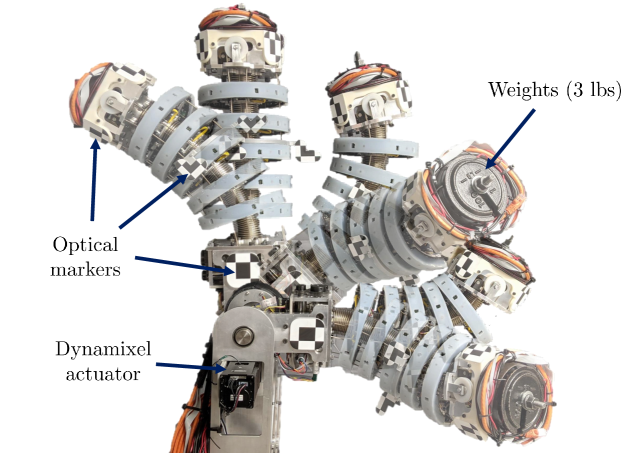 Weights (3 lbs)

Optical markers

Dynamixel actuator