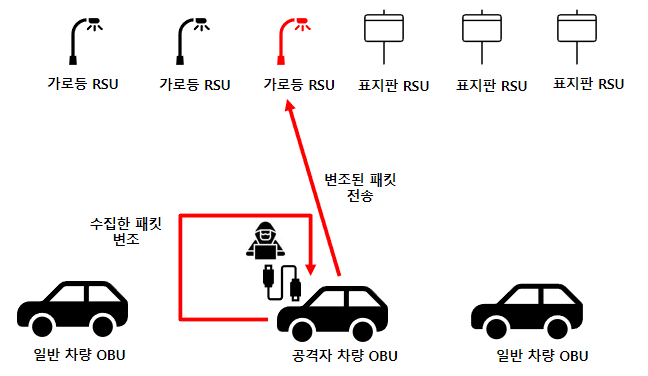 가로등 RSU 가로등 RSU 가로등 RSU 표지판 RSU 표지판 RSU 표지판 RSU

변조된 패킷 전송

수집한 패킷 변조

일반 차량 OBU

공격자 차량 OBU

일반 차량 OBU