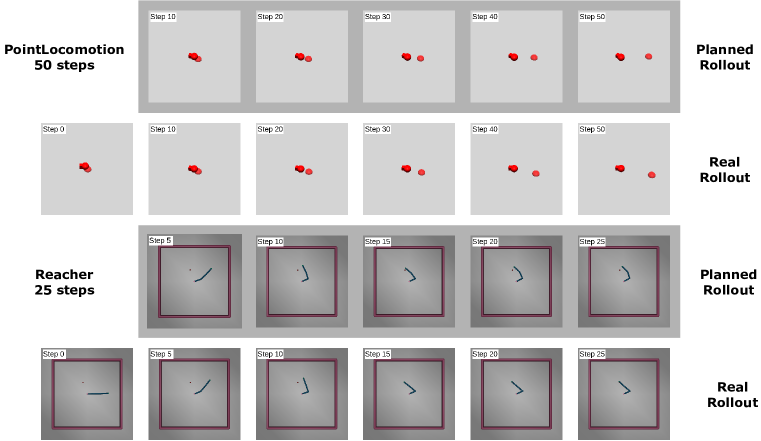 PointLocomotion
50 steps

Step 10
Step 20
Step 30
Step 40
Step 50

Planned
Rollout

Step 0
Step 10
Step 20
Step 30
Step 40
Step 50

Real
Rollout

Reacher
25 steps

Step 5
Step 10
Step 15
Step 20
Step 25

Planned
Rollout

Step 0
Step 5
Step 10
Step 15
Step 20
Step 25

Real
Rollout