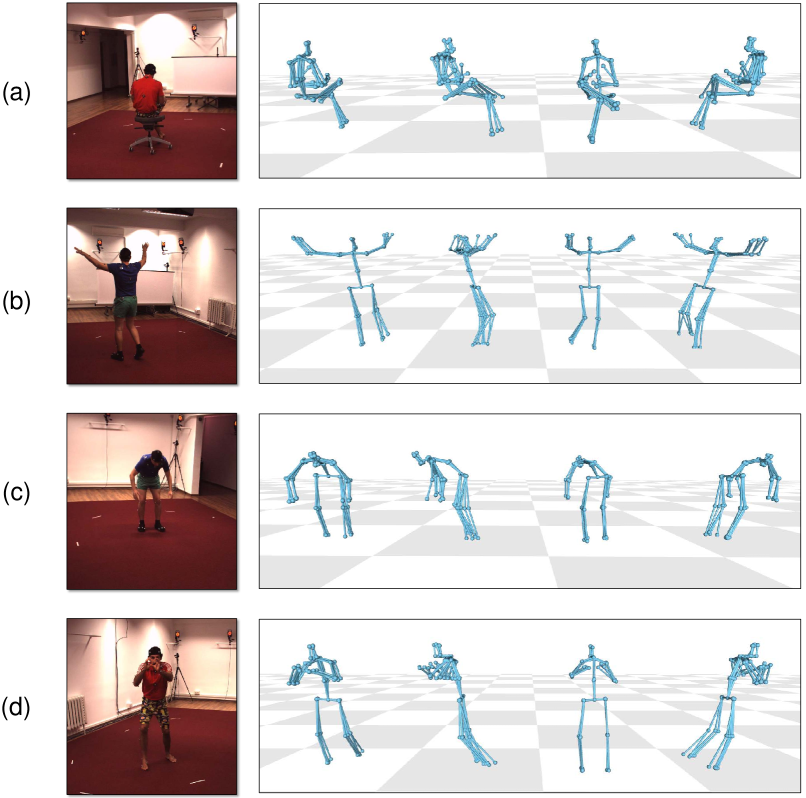 (a)

(b)

(c)

(d)