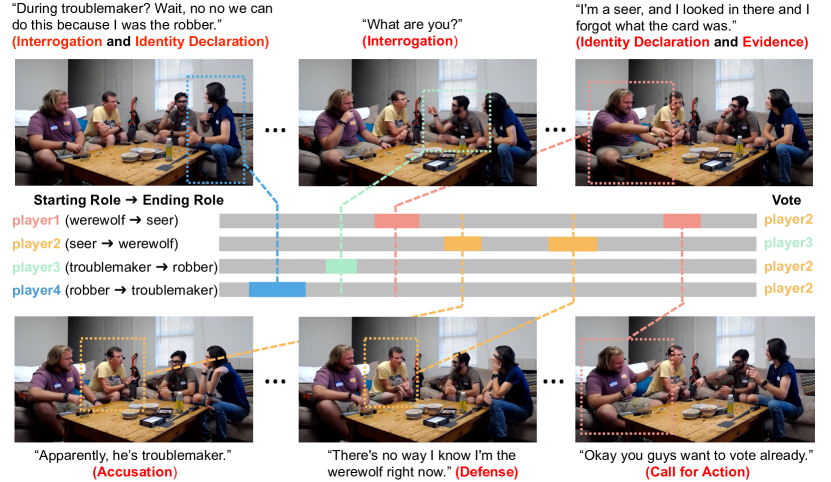 "During troublemaker? Wait, no no we can do this because I was the robber."
(Interrogation and Identity Declaration)

"What are you?"
(Interrogation)

"I'm a seer, and I looked in there and I forgot what the card was."
(Identity Declaration and Evidence)

…

…

Starting Role → Ending Role

Vote

player1 (werewolf → seer)

player2

player2 (seer → werewolf)

player3

player3 (troublemaker → robber)

player2

player4 (robber → troublemaker)

player2

…

…

"Apparently, he's troublemaker."
(Accusation)

"There's no way I know I'm the werewolf right now." (Defense)

"Okay you guys want to vote already."
(Call for Action)