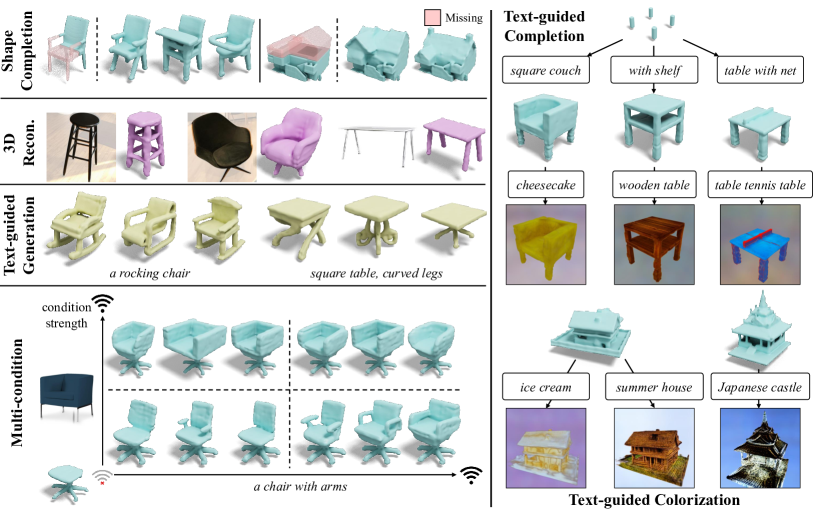 Shape Completion

Missing

3D Recon.

Text-guided Generation

a rocking chair

square table, curved legs

Multi-condition

condition strength

a chair with arms

Text-guided Completion

square couch

with shelf

table with net

cheesecake

wooden table

table tennis table

ice cream

summer house

Japanese castle

Text-guided Colorization