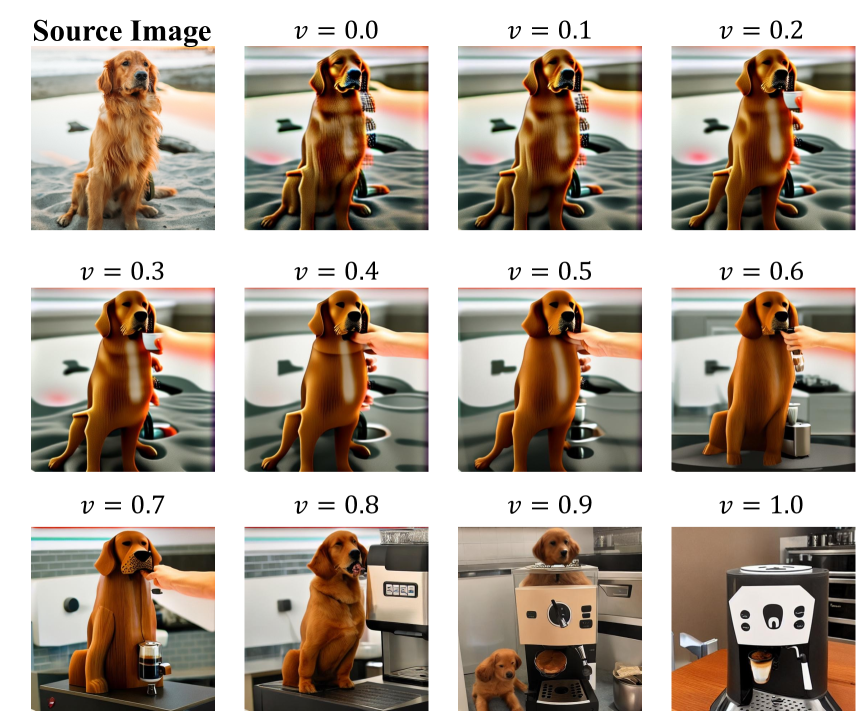 Source Image

$v = 0.0$

$v = 0.1$

$v = 0.2$

$v = 0.3$

$v = 0.4$

$v = 0.5$

$v = 0.6$

$v = 0.7$

$v = 0.8$

$v = 0.9$

$v = 1.0$