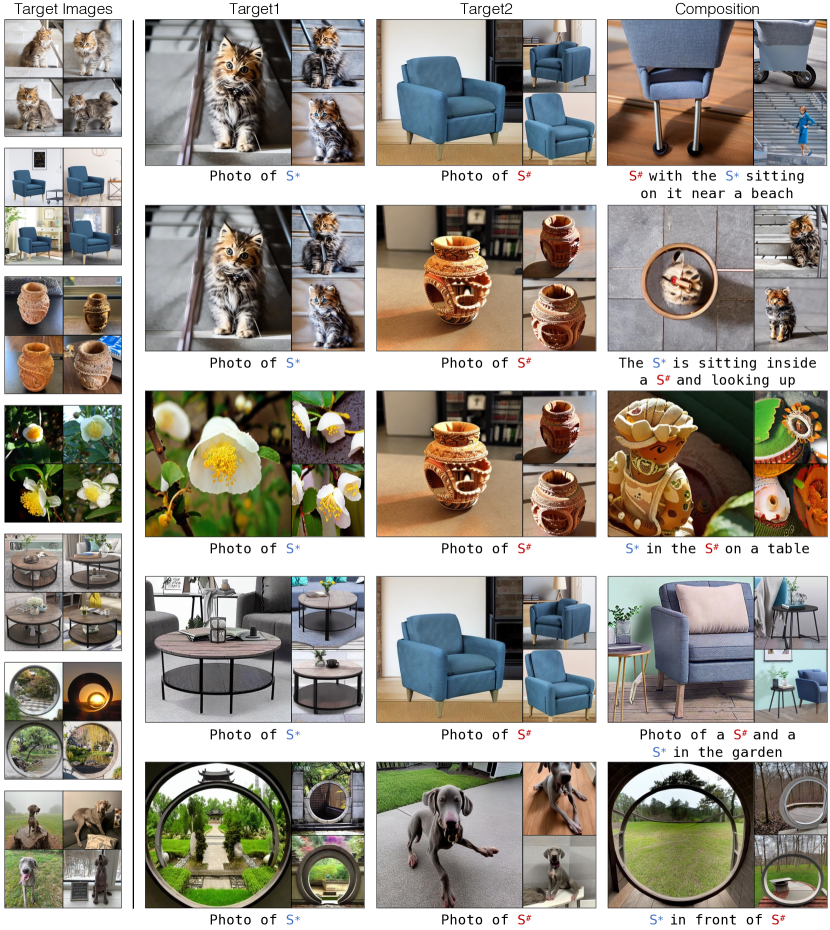 Target Images

Target1

Target2

Composition

Photo of $S^*$

Photo of $S^\#$

$S^\#$ with the $S^*$ sitting on it near a beach

Photo of $S^*$

Photo of $S^\#$

The $S^*$ is sitting inside a $S^\#$ and looking up

Photo of $S^*$

Photo of $S^\#$

$S^*$ in the $S^\#$ on a table

Photo of $S^*$

Photo of $S^\#$

Photo of a $S^\#$ and a $S^*$ in the garden

Photo of $S^*$

Photo of $S^\#$

$S^*$ in front of $S^\#$