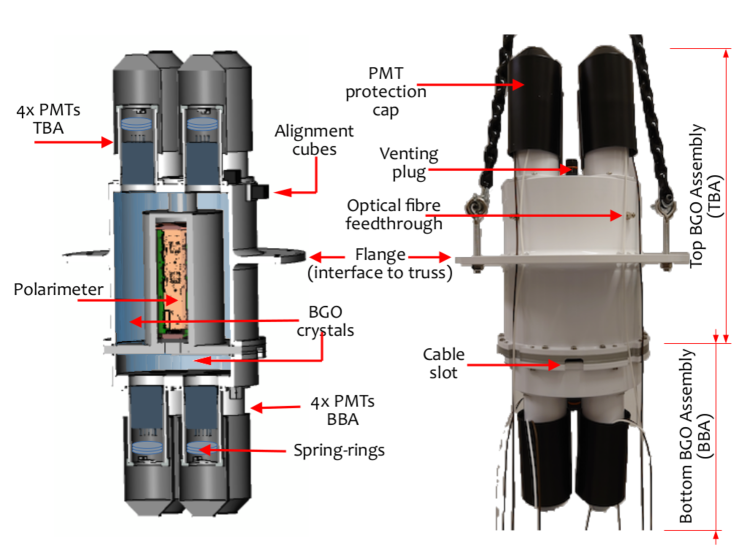 4x PMTs
TBA

Alignment cubes

Polarimeter

BGO crystals

4x PMTs
BBA

Spring-rings

PMT protection cap

Venting plug

Optical fibre feedthrough

Flange
(interface to truss)

Cable slot

Top BGO Assembly (TBA)

Bottom BGO Assembly (BBA)