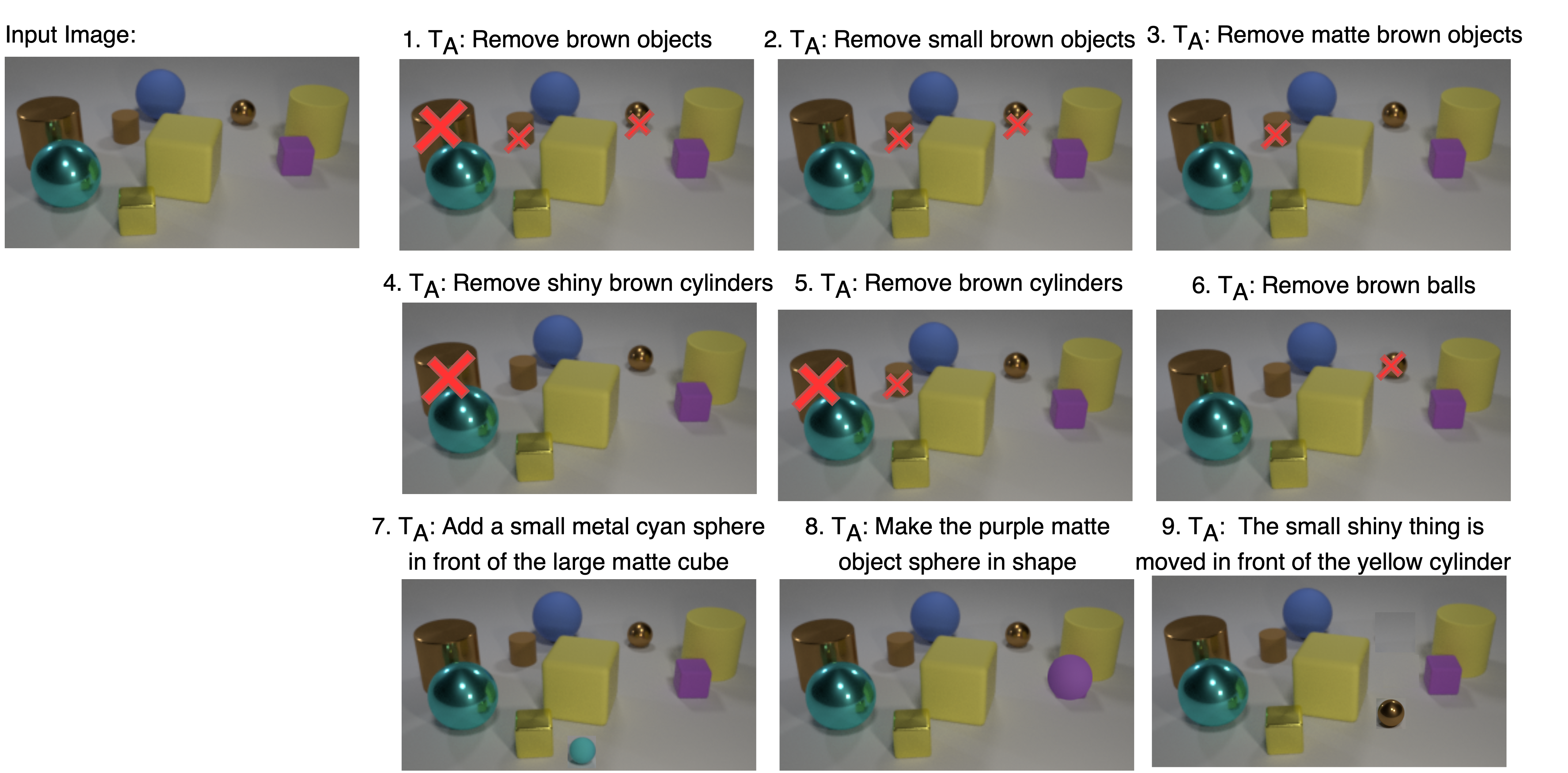 Input Image:

1. $T_A$: Remove brown objects

2. $T_A$: Remove small brown objects

3. $T_A$: Remove matte brown objects

4. $T_A$: Remove shiny brown cylinders

5. $T_A$: Remove brown cylinders

6. $T_A$: Remove brown balls

7. $T_A$: Add a small metal cyan sphere in front of the large matte cube

8. $T_A$: Make the purple matte object sphere in shape

9. $T_A$: The small shiny thing is moved in front of the yellow cylinder