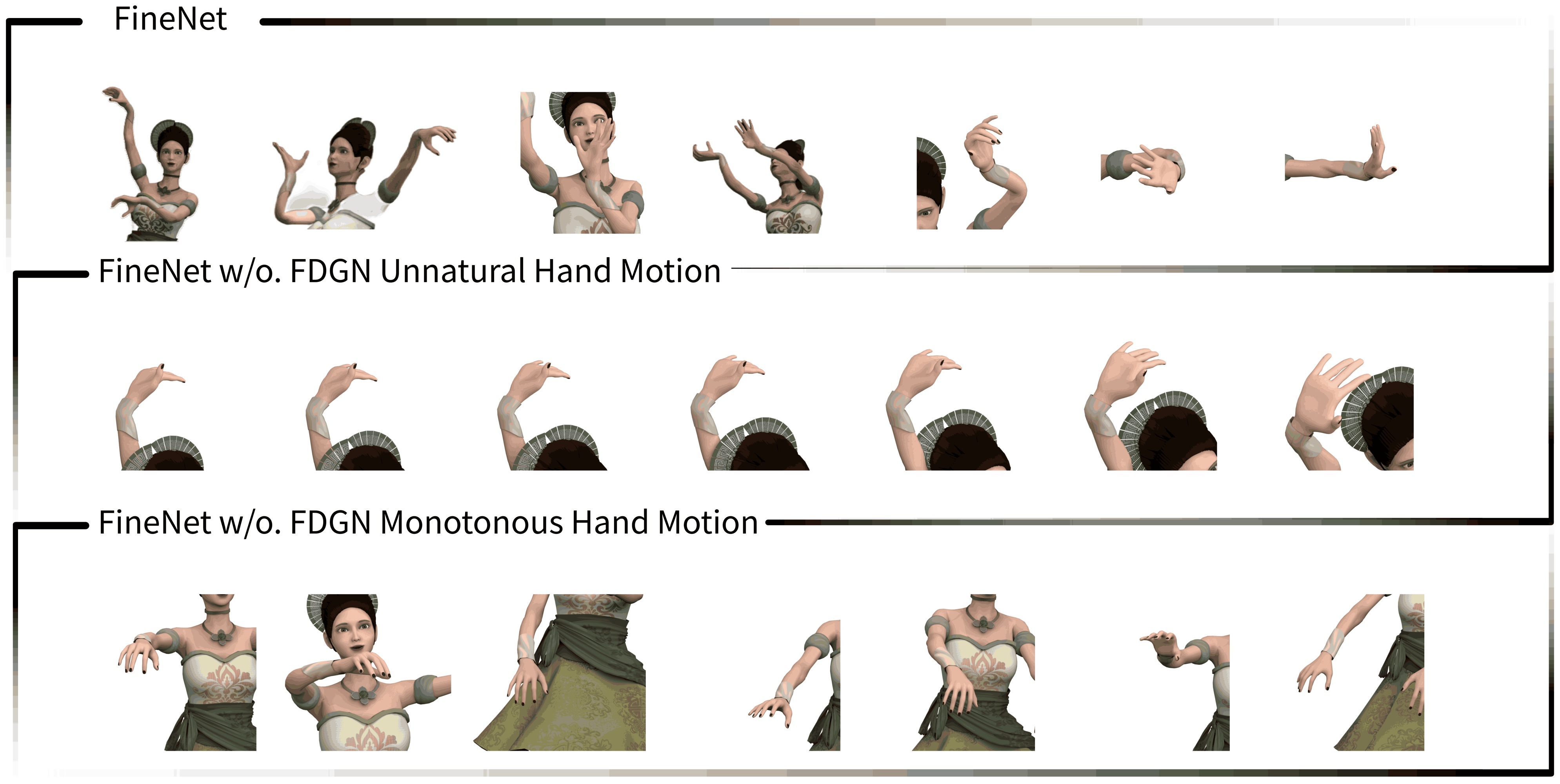 FineNet

FineNet w/o. FDGN Unnatural Hand Motion

FineNet w/o. FDGN Monotonous Hand Motion