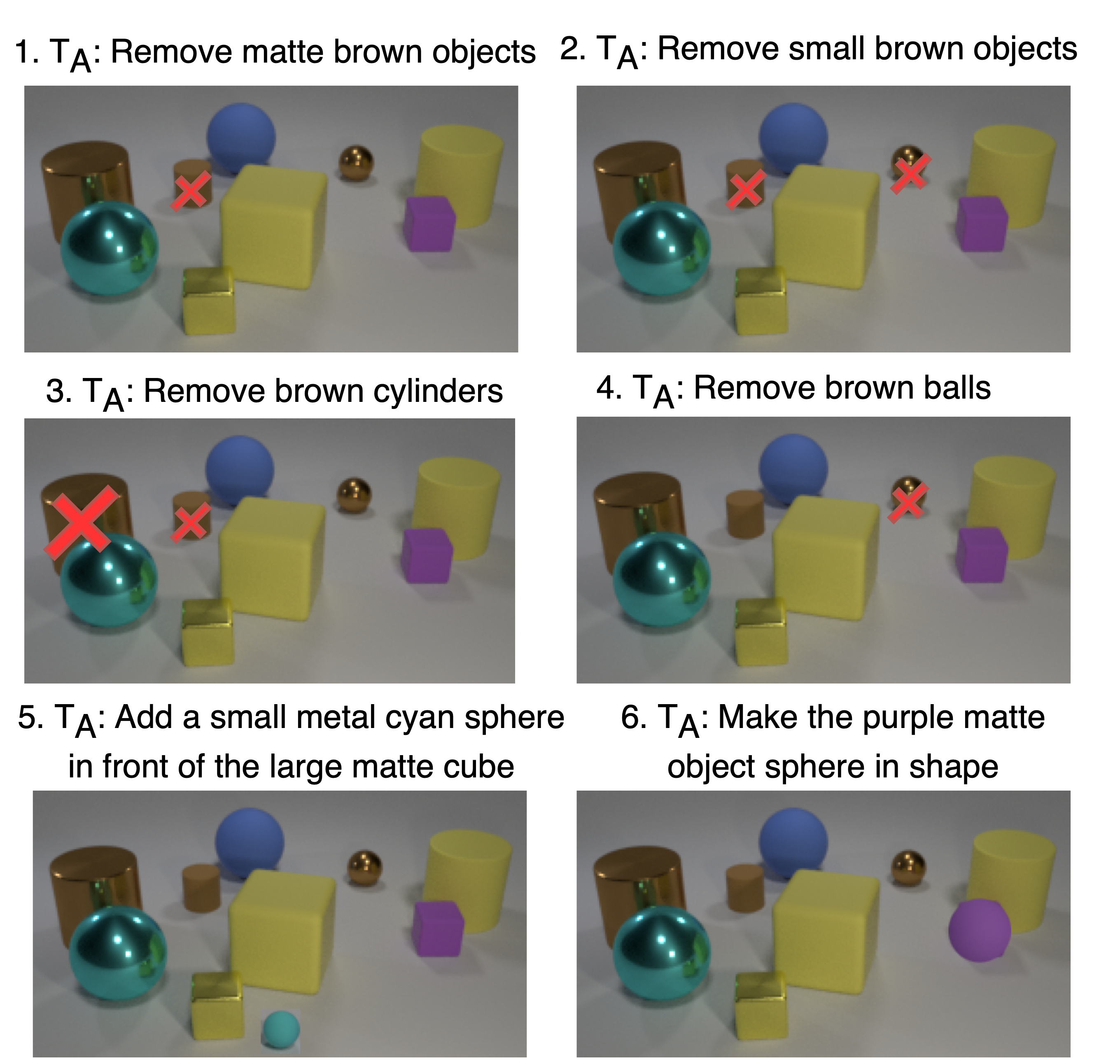 1. $T_A$: Remove matte brown objects

2. $T_A$: Remove small brown objects

3. $T_A$: Remove brown cylinders

4. $T_A$: Remove brown balls

5. $T_A$: Add a small metal cyan sphere in front of the large matte cube

6. $T_A$: Make the purple matte object sphere in shape