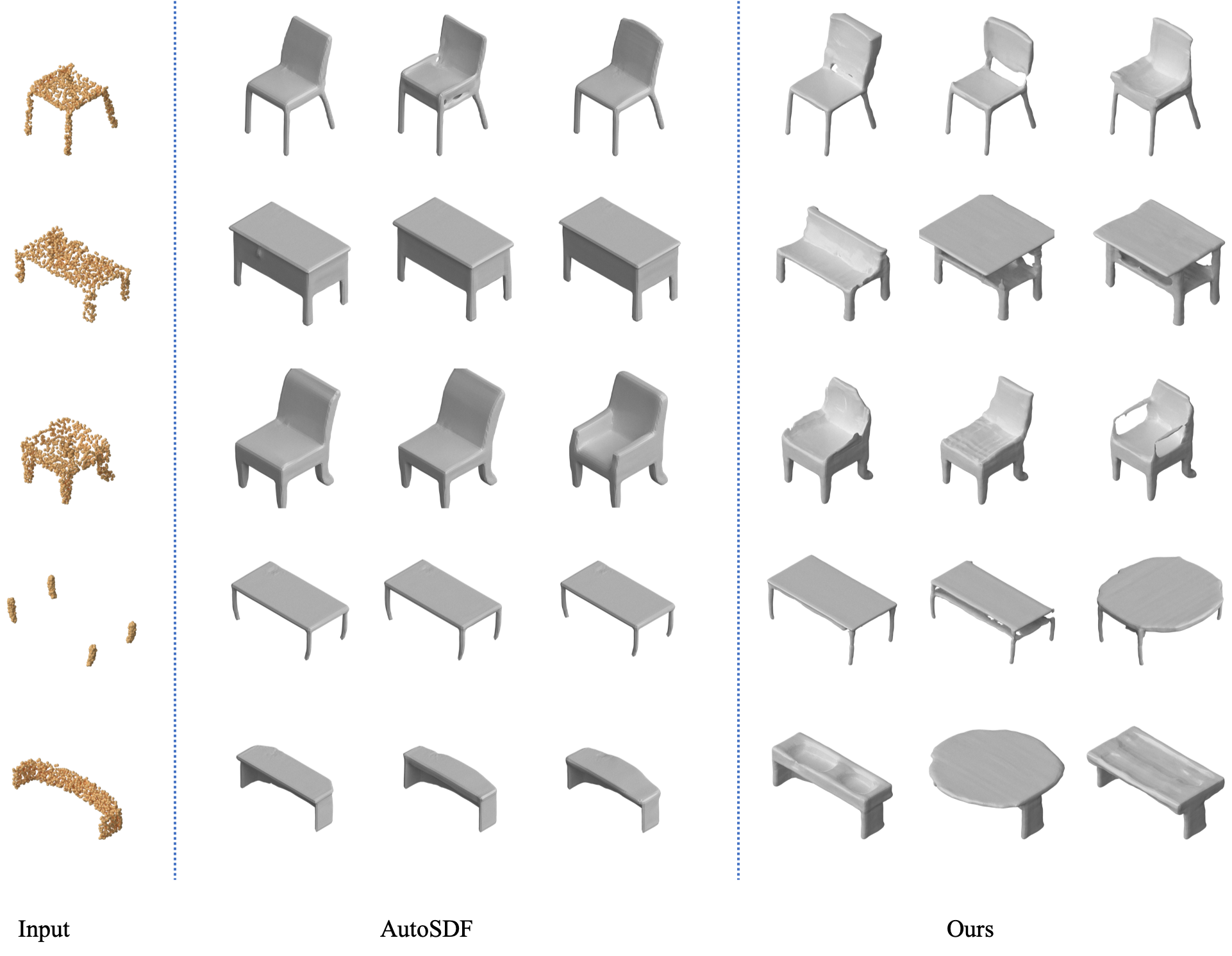 Input

AutoSDF

Ours