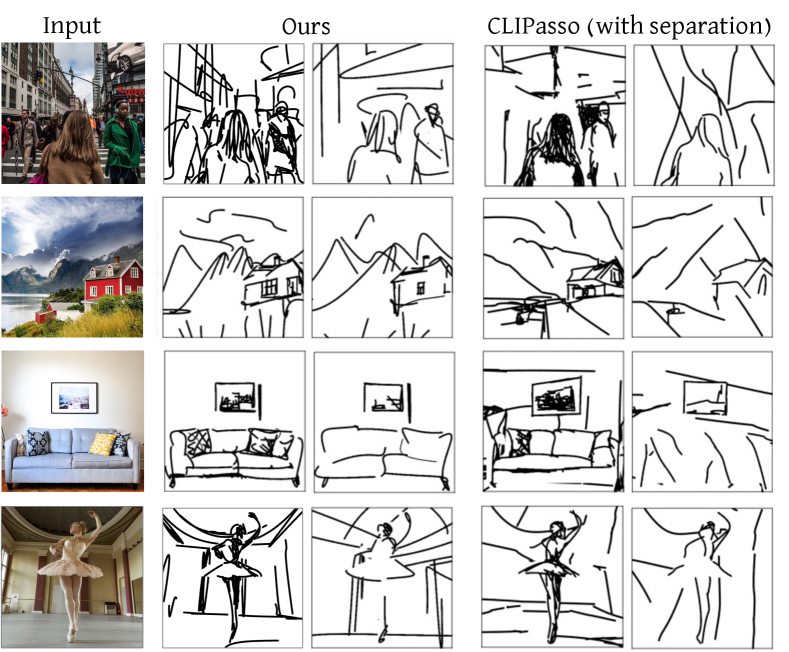 Input

Ours

CLIPasso (with separation)