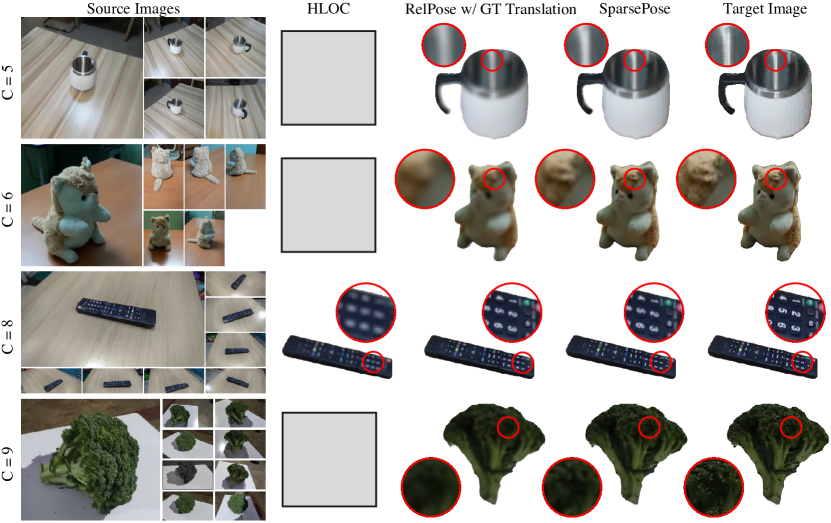 Source Images

HLOC

RelPose w/ GT Translation

SparsePose

Target Image

C = 5

C = 6

C = 8

C = 9