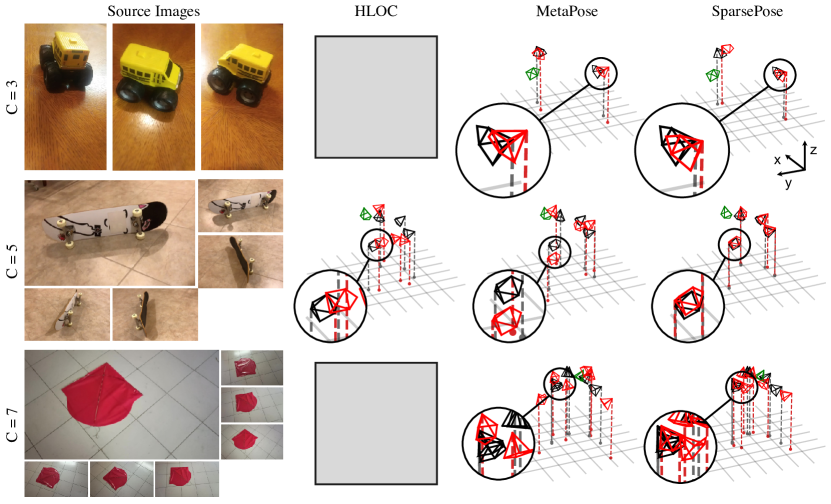 Source Images

HLOC

MetaPose

SparsePose

C = 3

C = 5

C = 7

x

y

z